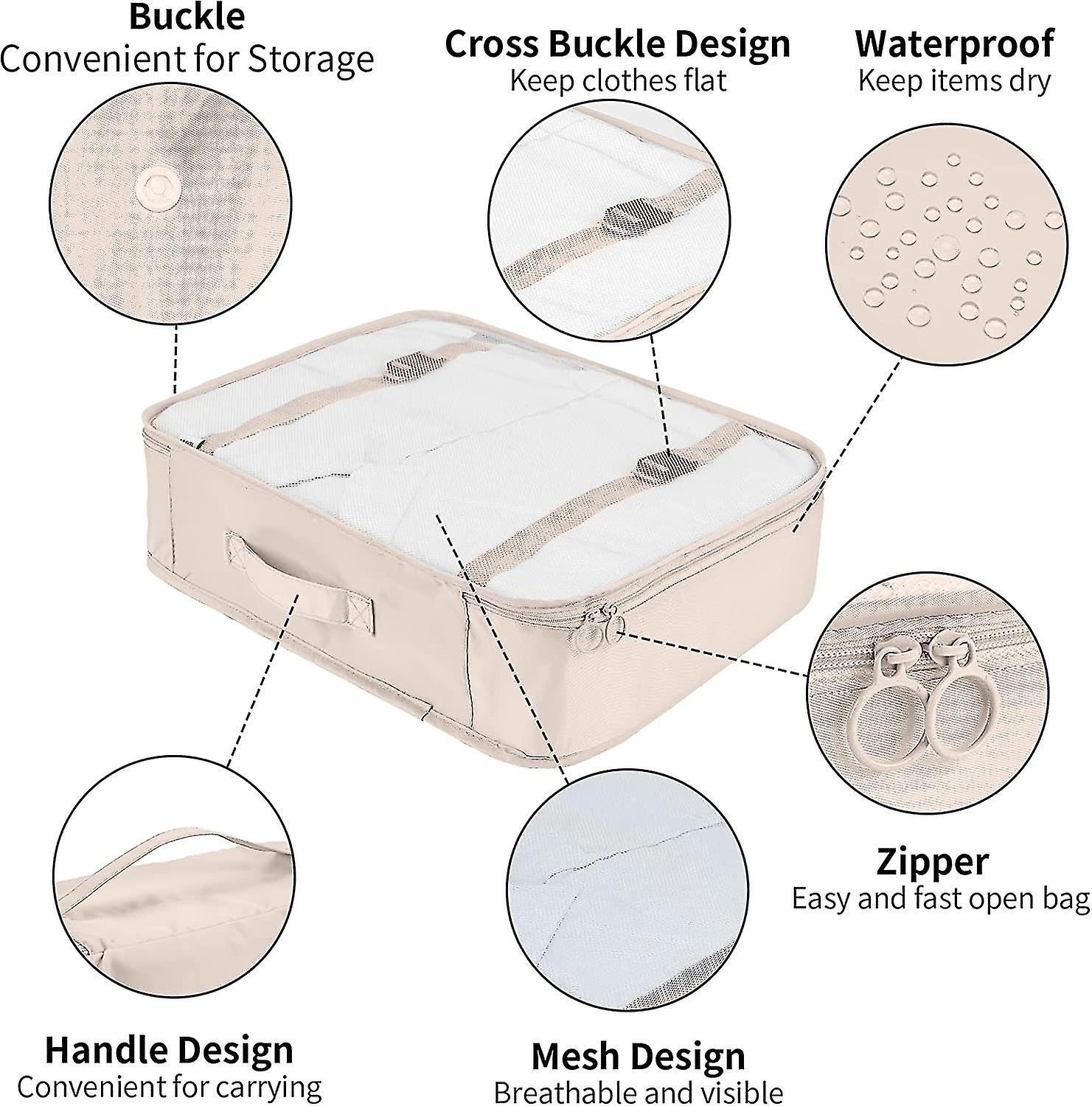 Buckle
Convenient for Storage

Cross Buckle Design
Keep clothes flat

Waterproof
Keep items dry

Zipper
Easy and fast open bag

Handle Design
Convenient for carrying

Mesh Design
Breathable and visible