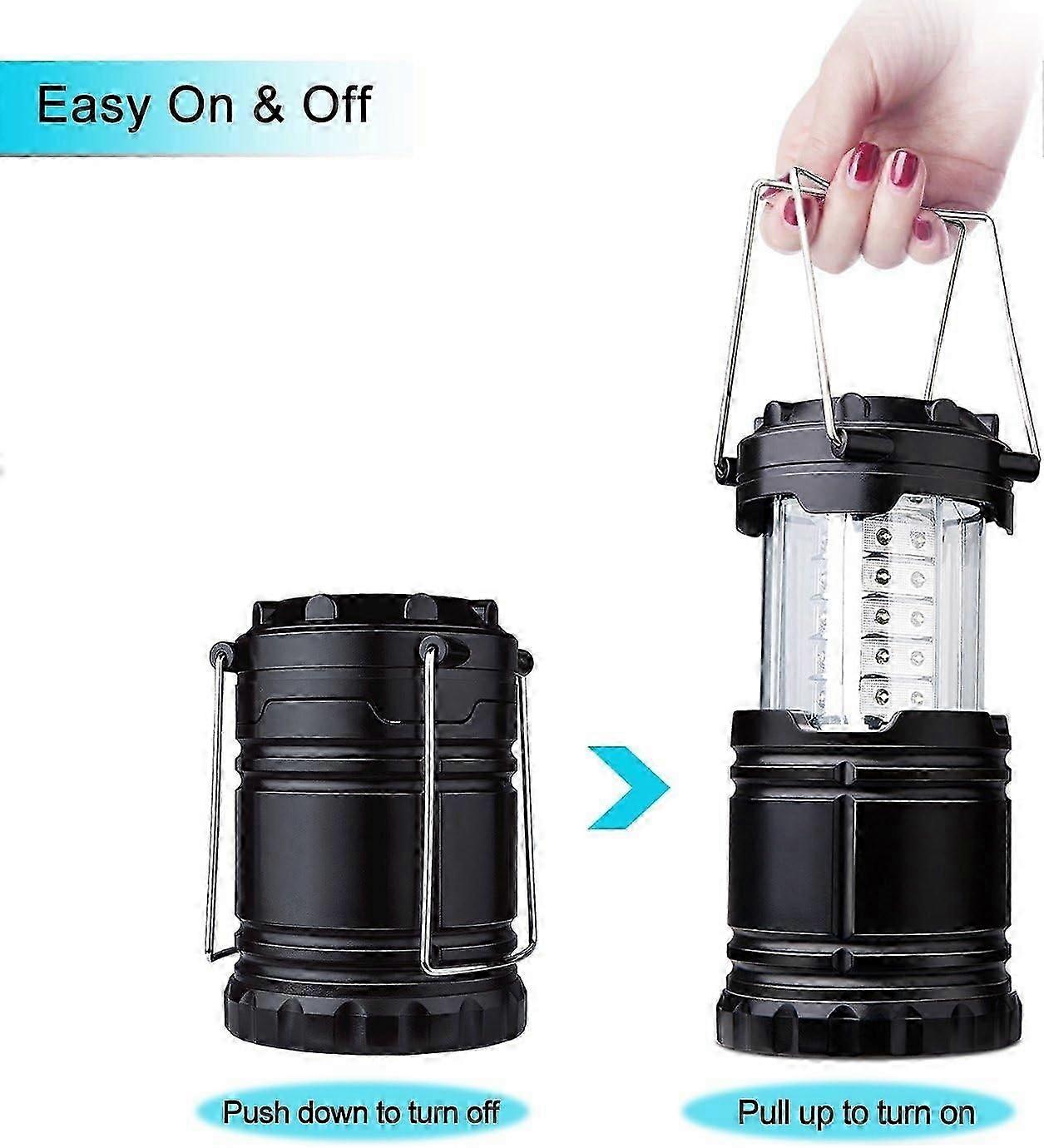 Easy On & Off

Push down to turn off

Pull up to turn on