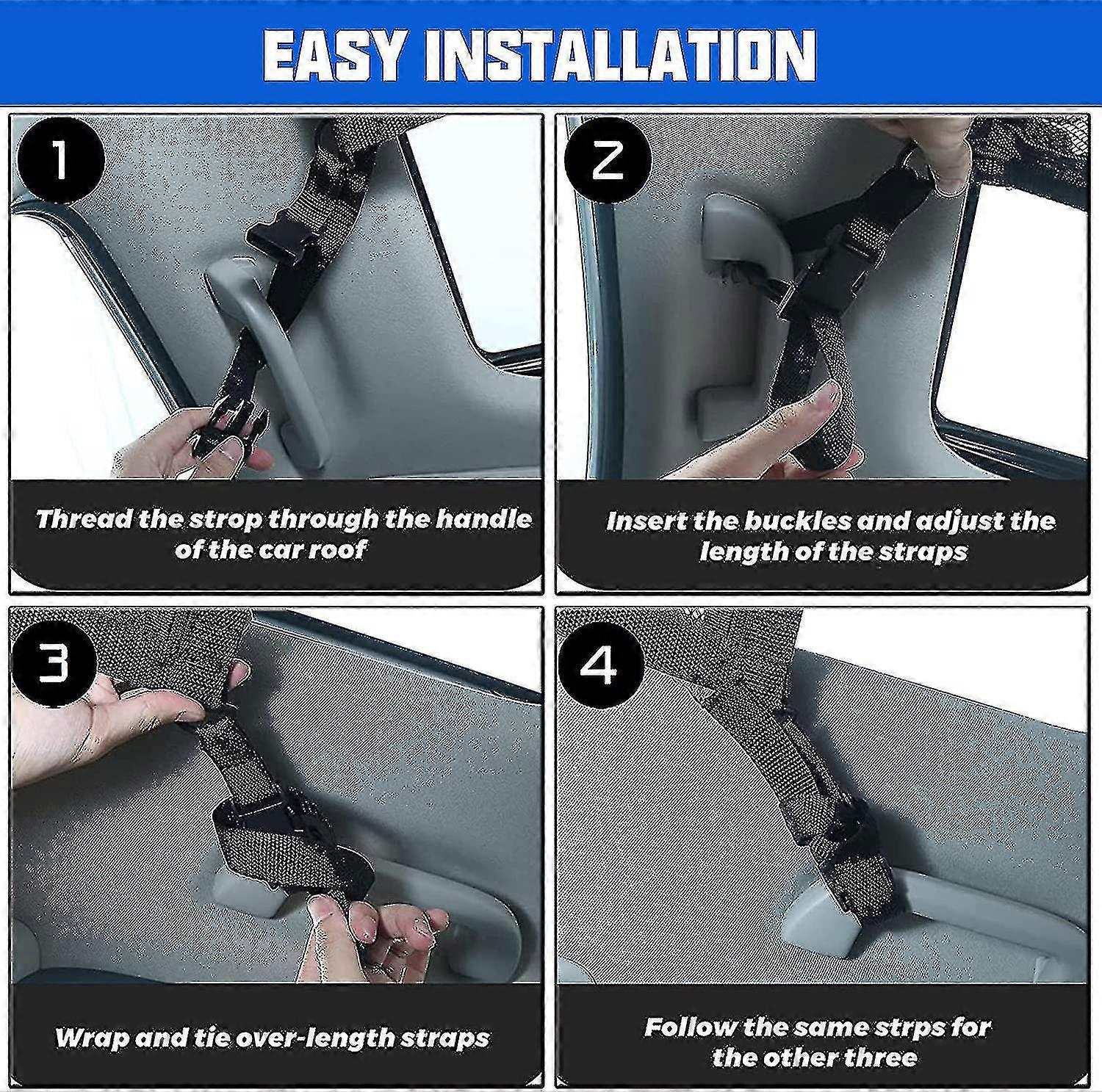 EASY INSTALLATION

1

Thread the strop through the handle of the car roof

2

Insert the buckles and adjust the length of the straps

3

Wrap and tie over-length straps

4

Follow the same strps for the other three