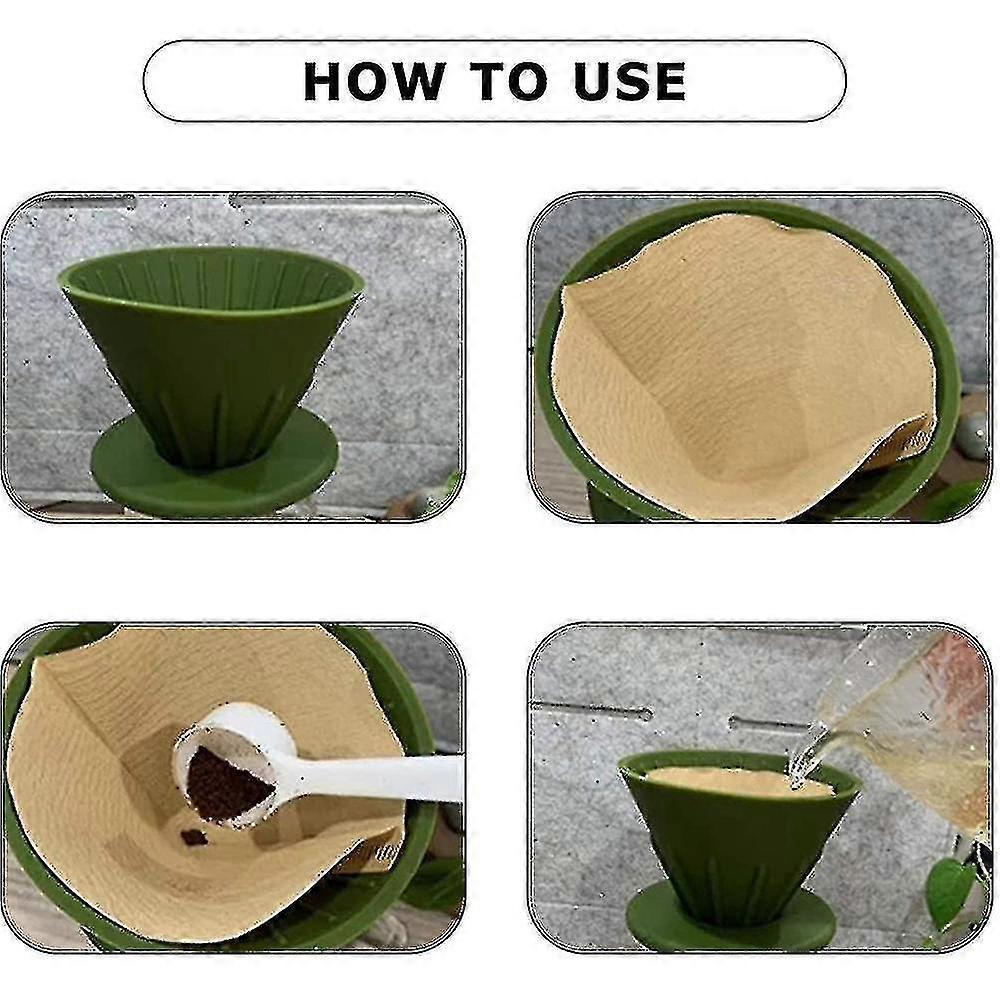 HOW TO USE