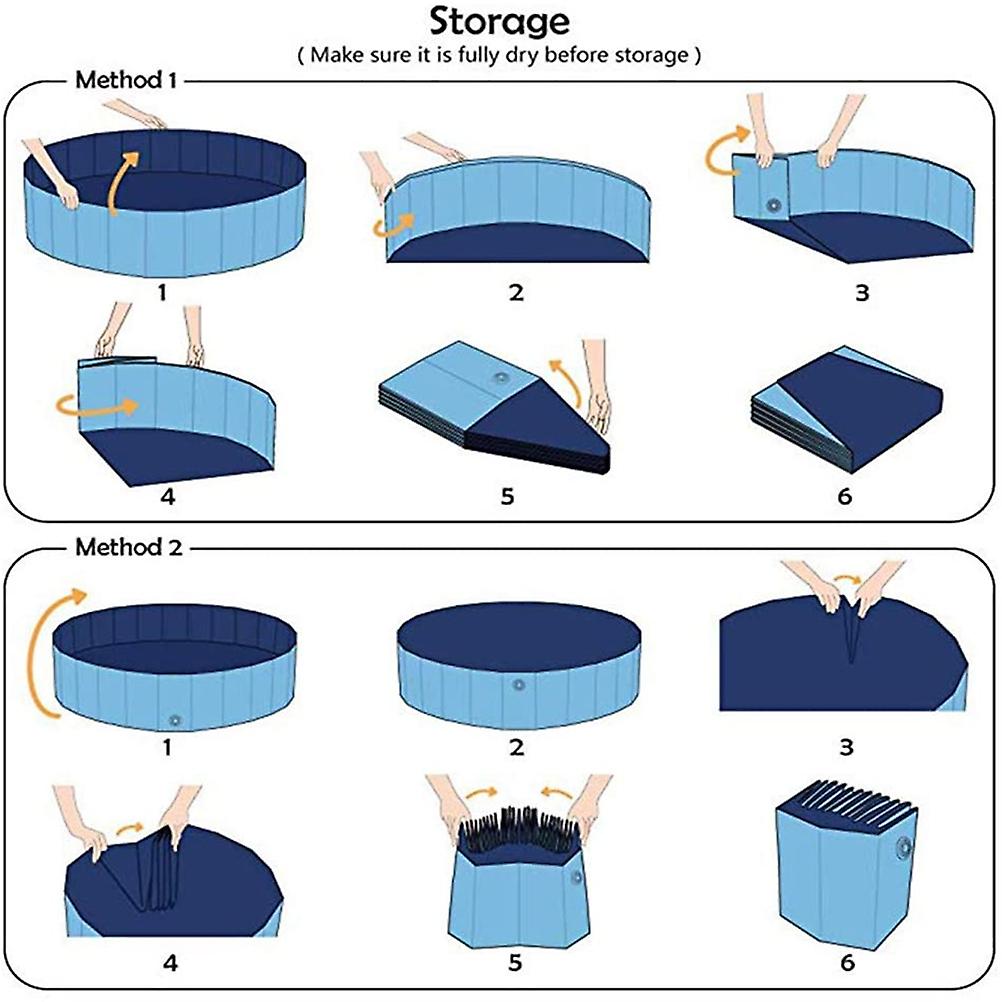 Storage
( Make sure it is fully dry before storage )

Method 1

1

2

3

4

5

6

Method 2

1

2

3

4

5

6