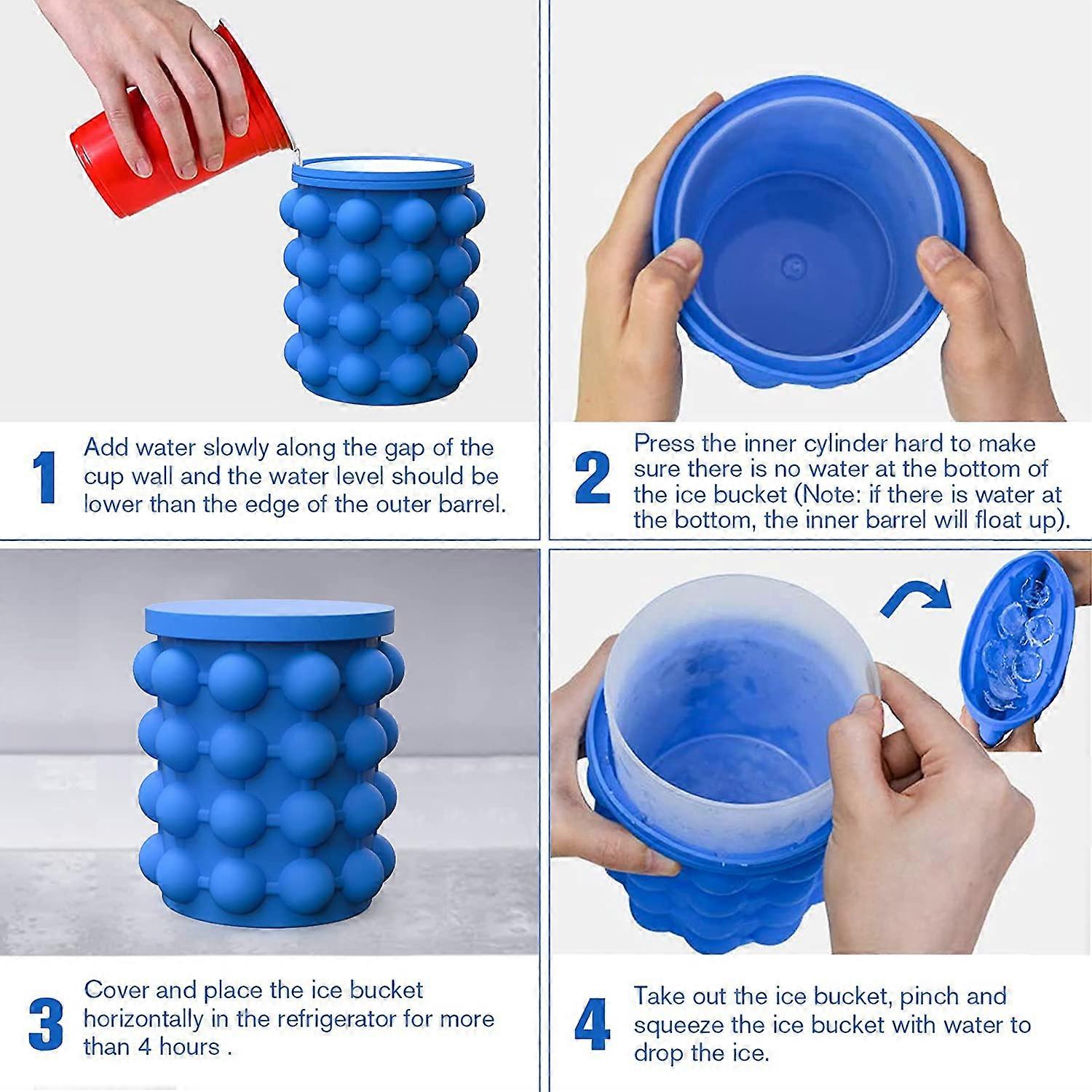 1 Add water slowly along the gap of the cup wall and the water level should be lower than the edge of the outer barrel.

2 Press the inner cylinder hard to make sure there is no water at the bottom of the ice bucket (Note: if there is water at the bottom, the inner barrel will float up).

3 Cover and place the ice bucket horizontally in the refrigerator for more than 4 hours .

4 Take out the ice bucket, pinch and squeeze the ice bucket with water to drop the ice.