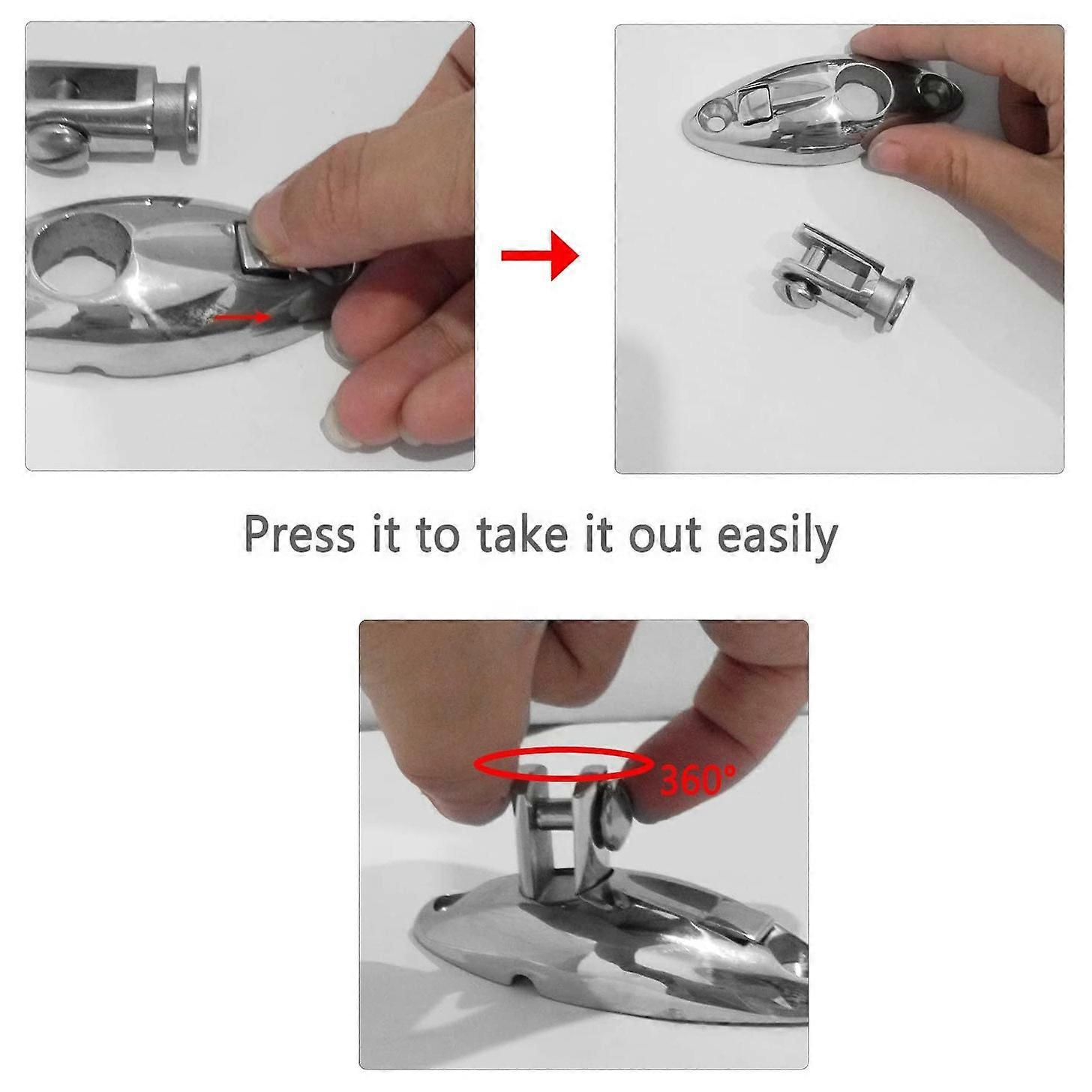 Press it to take it out easily

360°