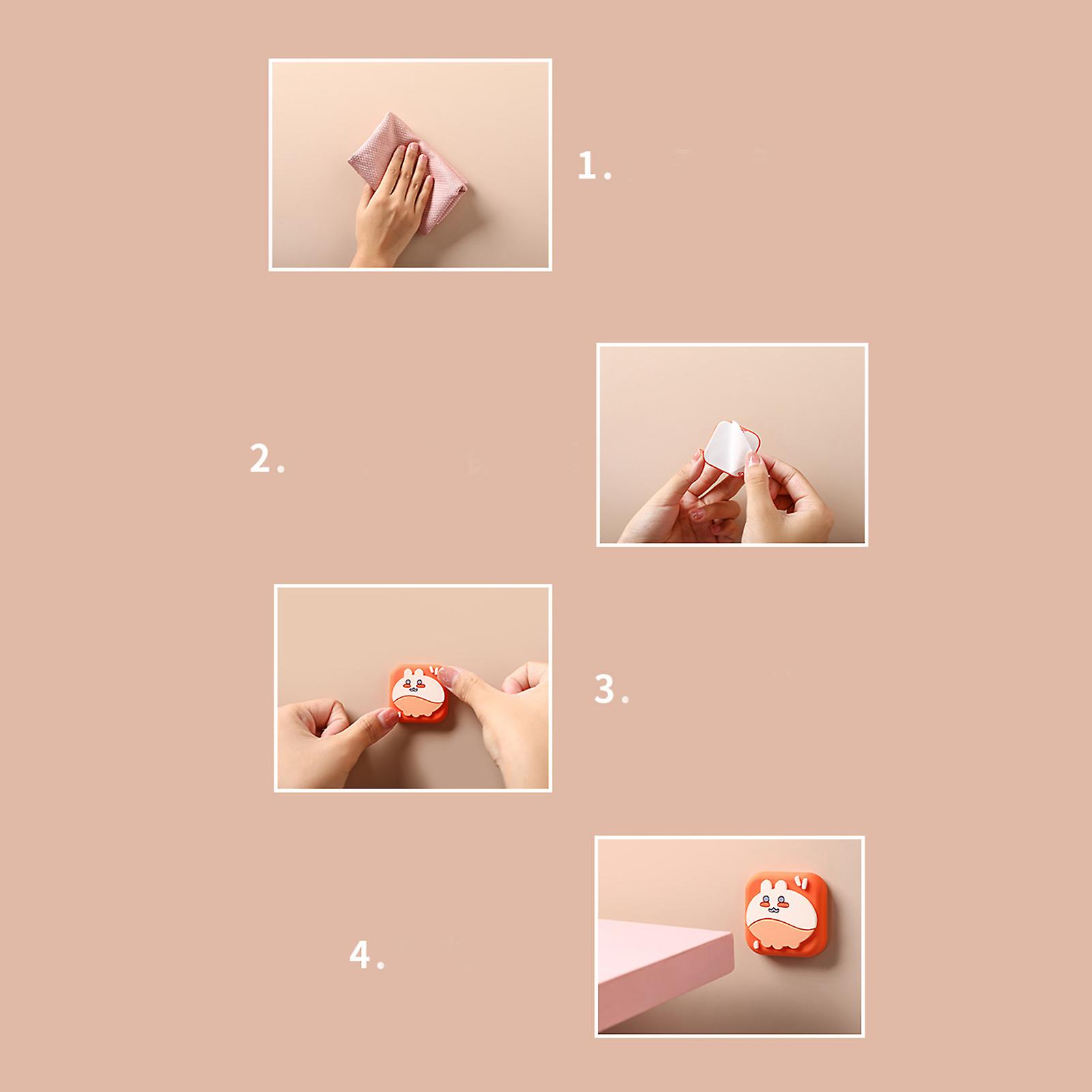 1.

2.

3.

4.