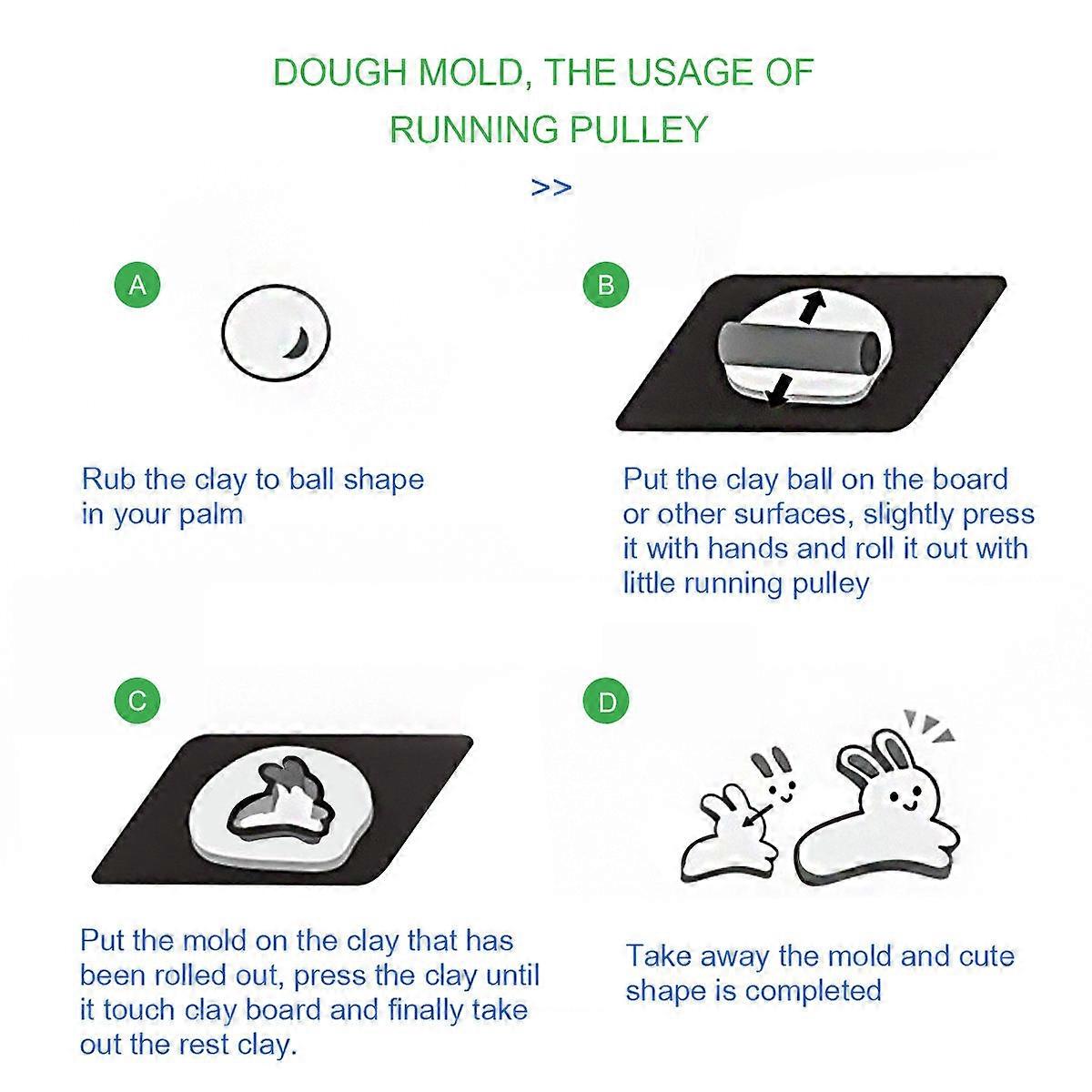 DOUGH MOLD, THE USAGE OF RUNNING PULLEY

>>

A

Rub the clay to ball shape in your palm

B

Put the clay ball on the board or other surfaces, slightly press it with hands and roll it out with little running pulley

C

Put the mold on the clay that has been rolled out, press the clay until it touch clay board and finally take out the rest clay.

D

Take away the mold and cute shape is completed