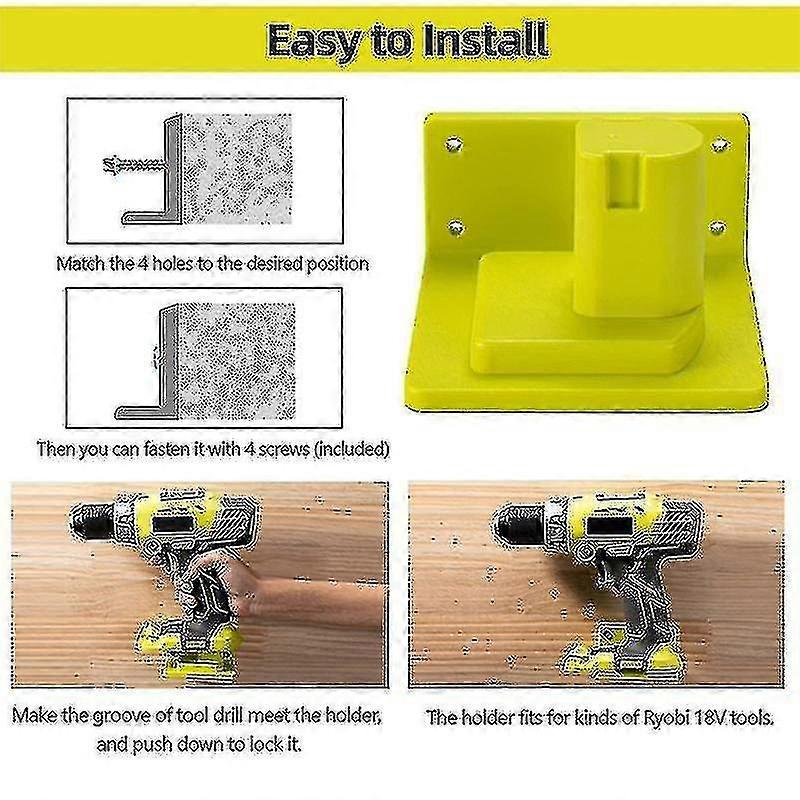 Easy to Install

Match the 4 holes to the desired position

Then you can fasten it with 4 screws (included)

Make the groove of tool drill meet the holder, and push down to lock it.

The holder fits for kinds of Ryobi 18V tools.