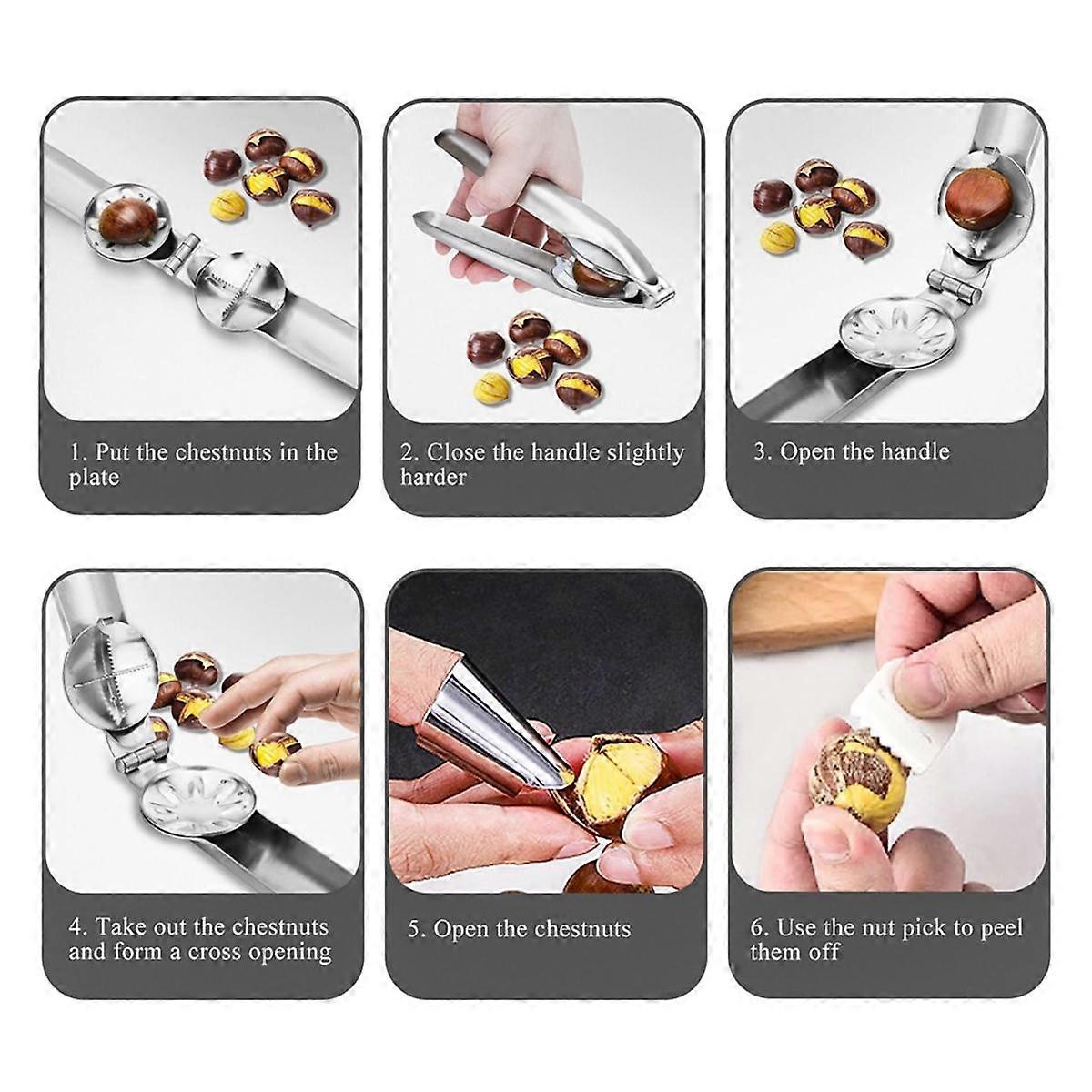 1. Put the chestnuts in the plate

2. Close the handle slightly harder

3. Open the handle

4. Take out the chestnuts and form a cross opening

5. Open the chestnuts

6. Use the nut pick to peel them off