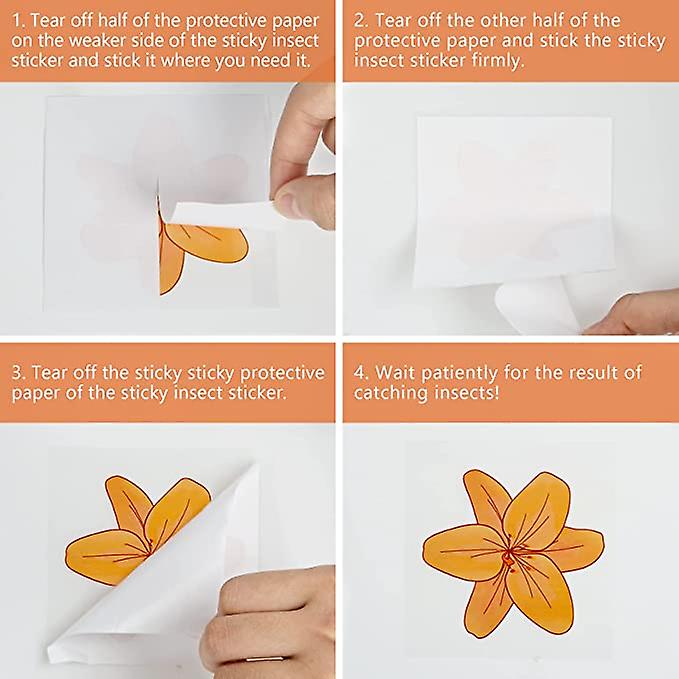 1. Tear off half of the protective paper on the weaker side of the sticky insect sticker and stick it where you need it.

2. Tear off the other half of the protective paper and stick the sticky insect sticker firmly.

3. Tear off the sticky sticky protective paper of the sticky insect sticker.

4. Wait patiently for the result of catching insects!