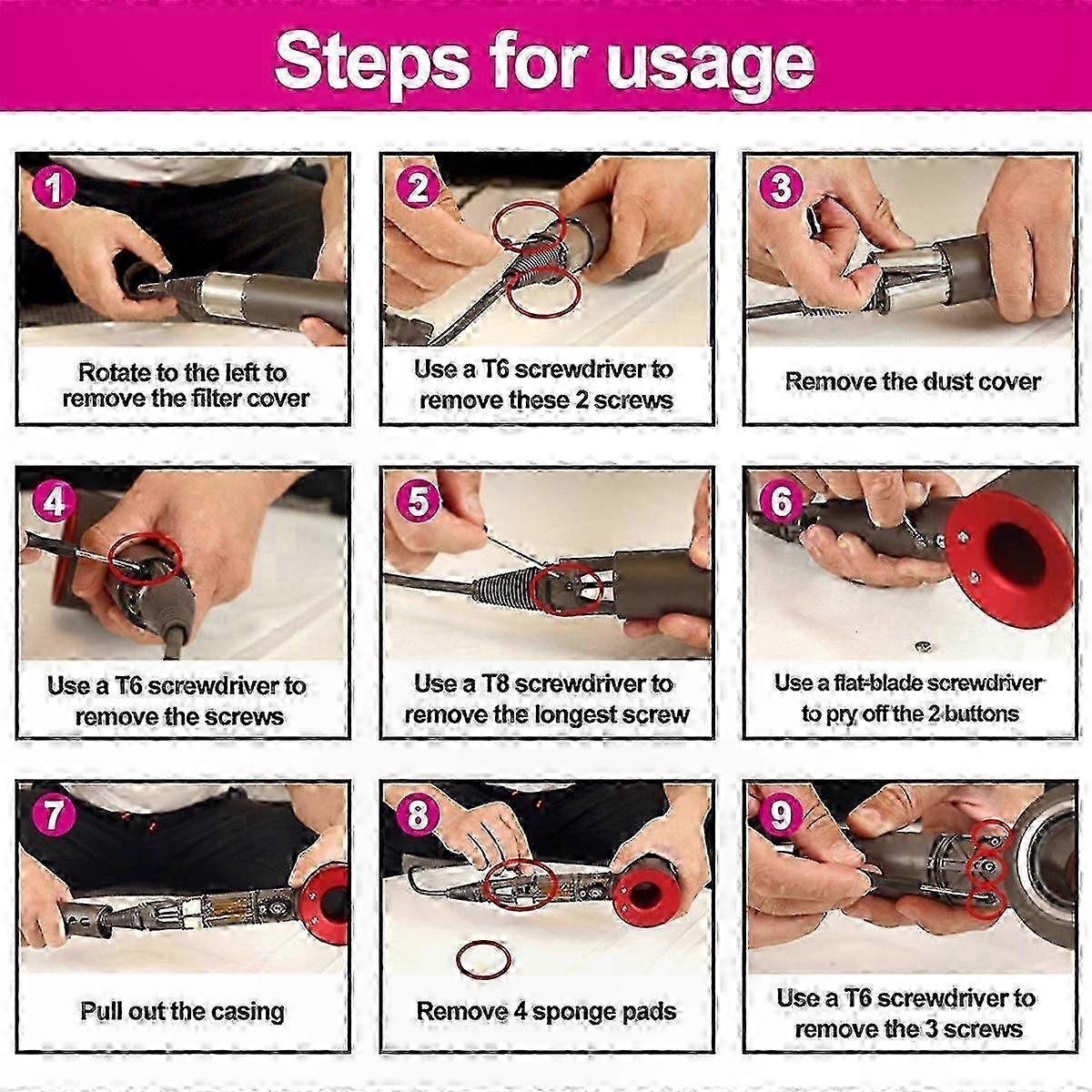 Steps for usage

1
Rotate to the left to remove the filter cover

2
Use a T6 screwdriver to remove these 2 screws

3
Remove the dust cover

4
Use a T6 screwdriver to remove the screws

5
Use a T8 screwdriver to remove the longest screw

6
Use a flat-blade screwdriver to pry off the 2 buttons

7
Pull out the casing

8
Remove 4 sponge pads

9
Use a T6 screwdriver to remove the 3 screws