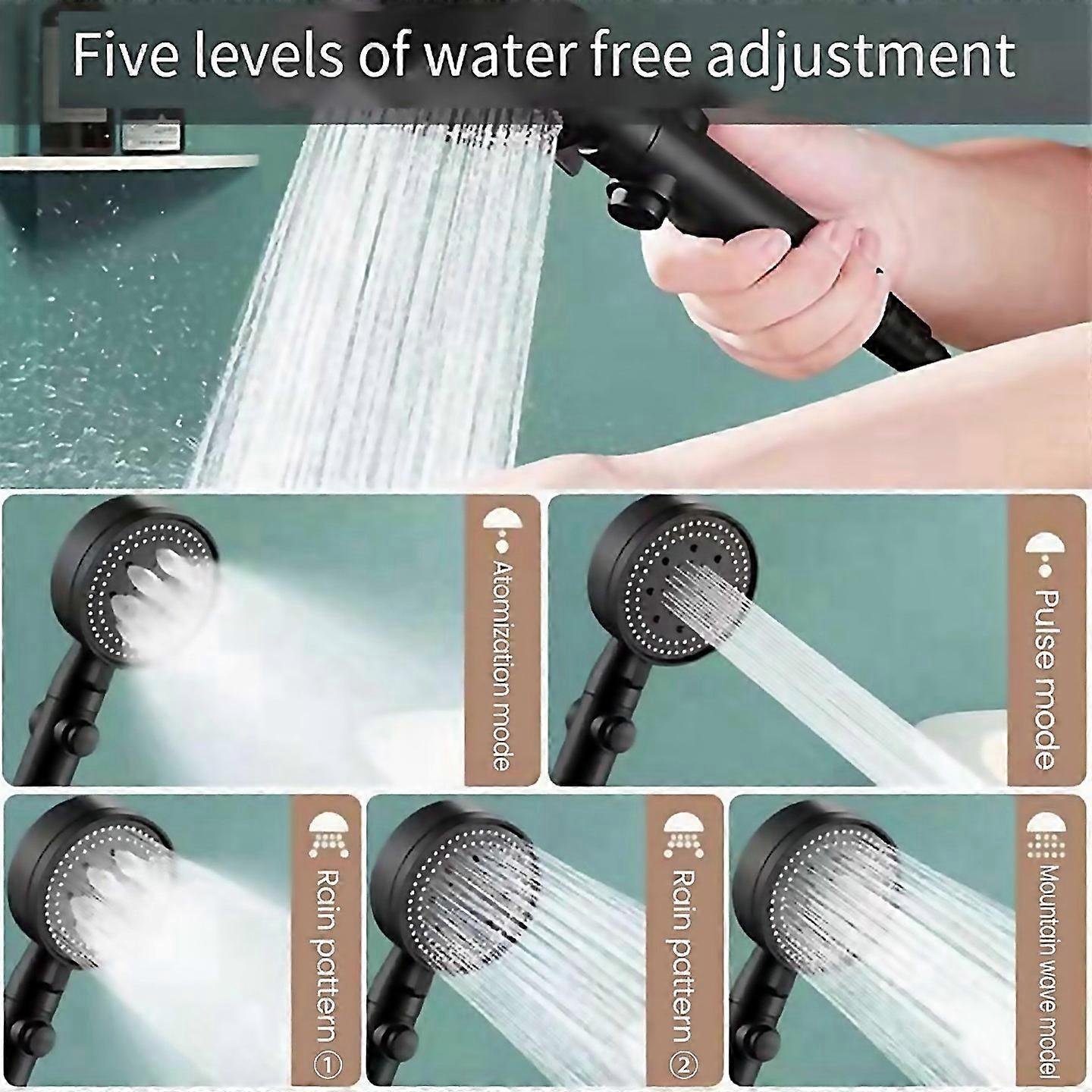 Five levels of water free adjustment

Atomization mode

Pulse mode

Rain pattern ①

Rain pattern ②

Mountain wave model