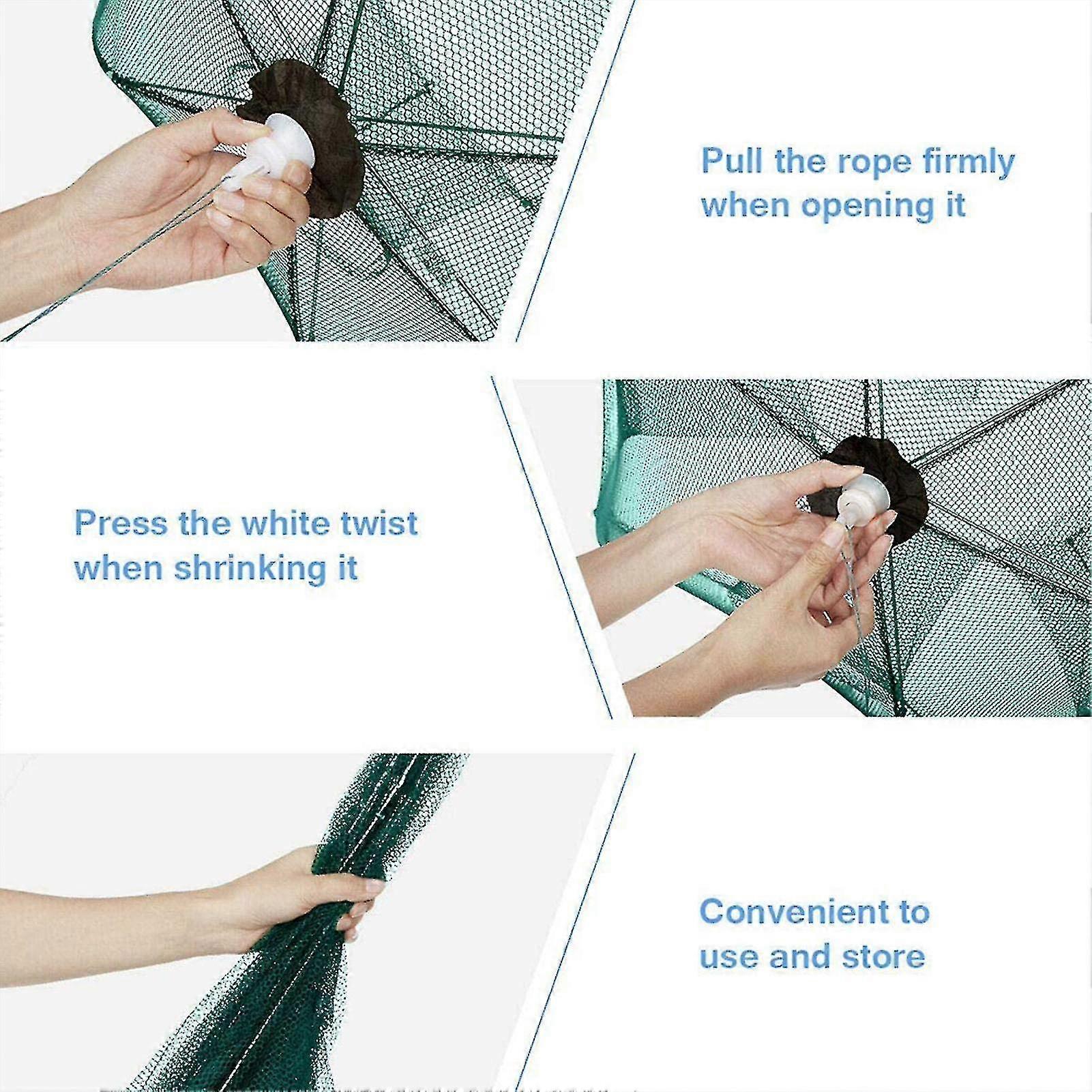 Pull the rope firmly when opening it

Press the white twist when shrinking it

Convenient to use and store