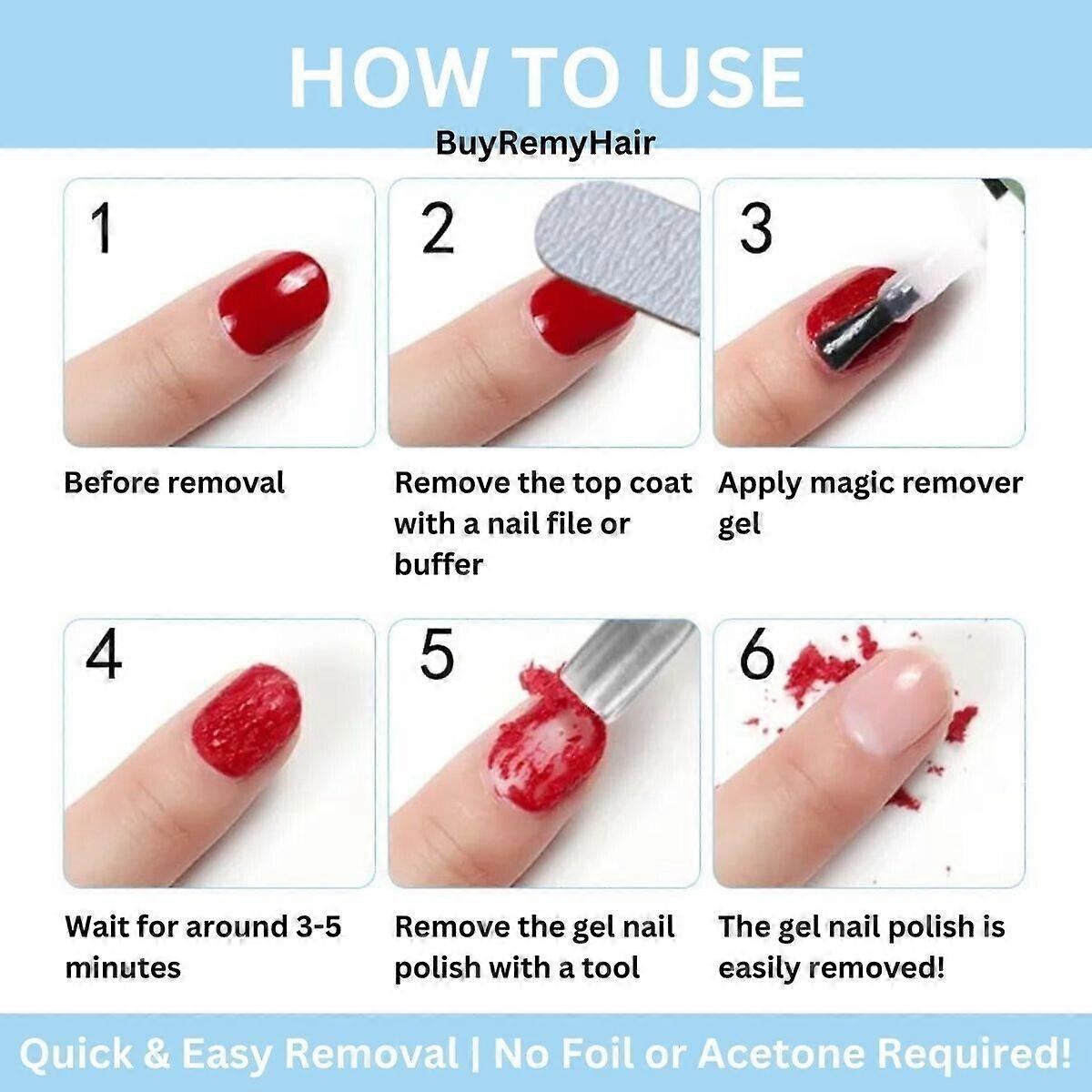 HOW TO USE

BuyRemyHair

1

Before removal

2

Remove the top coat with a nail file or buffer

3

Apply magic remover gel

4

Wait for around 3-5 minutes

5

Remove the gel nail polish with a tool

6

The gel nail polish is easily removed!

Quick & Easy Removal | No Foil or Acetone Required!