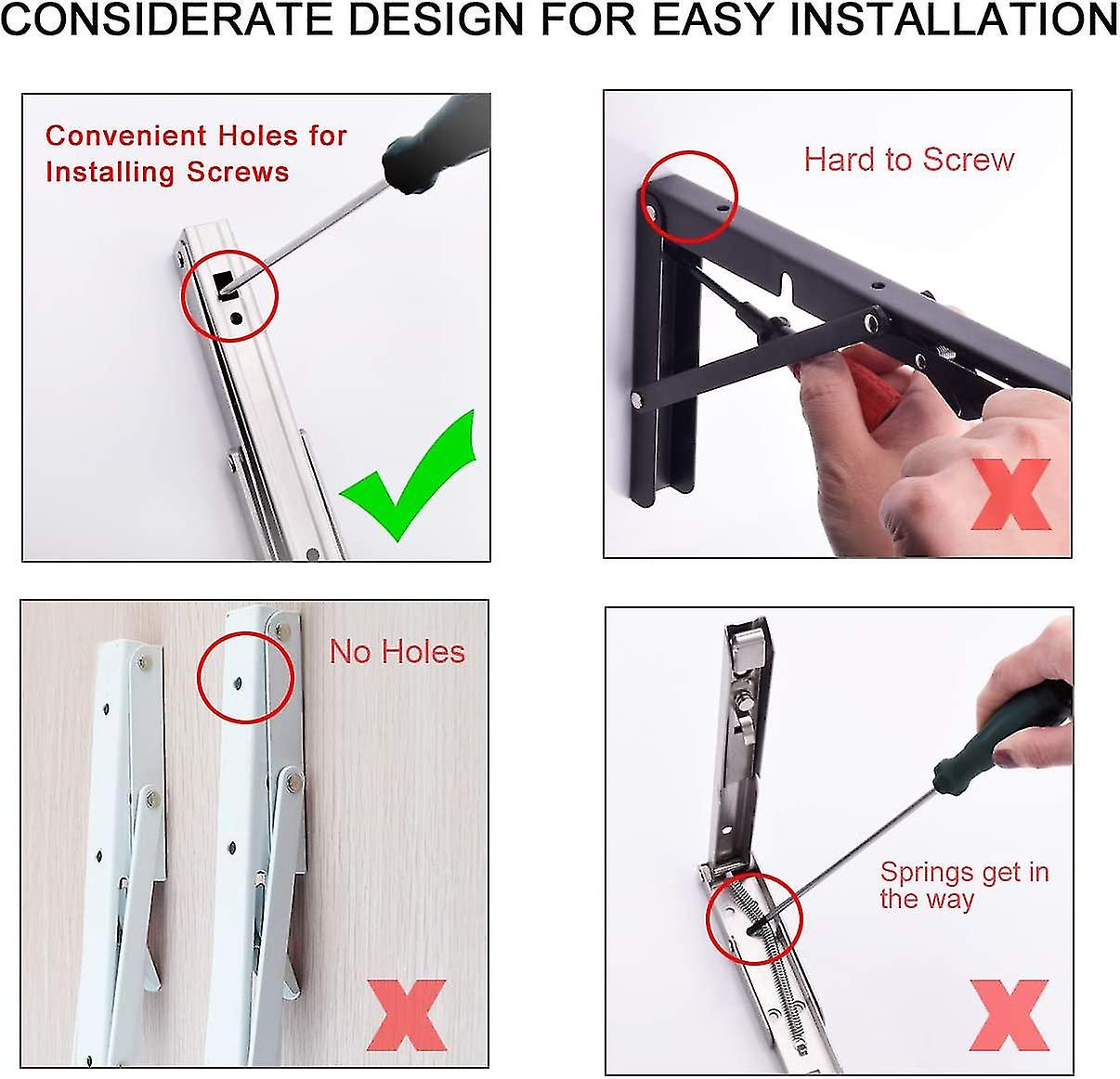 CONSIDERATE DESIGN FOR EASY INSTALLATION

Convenient Holes for Installing Screws

Hard to Screw

No Holes

Springs get in the way