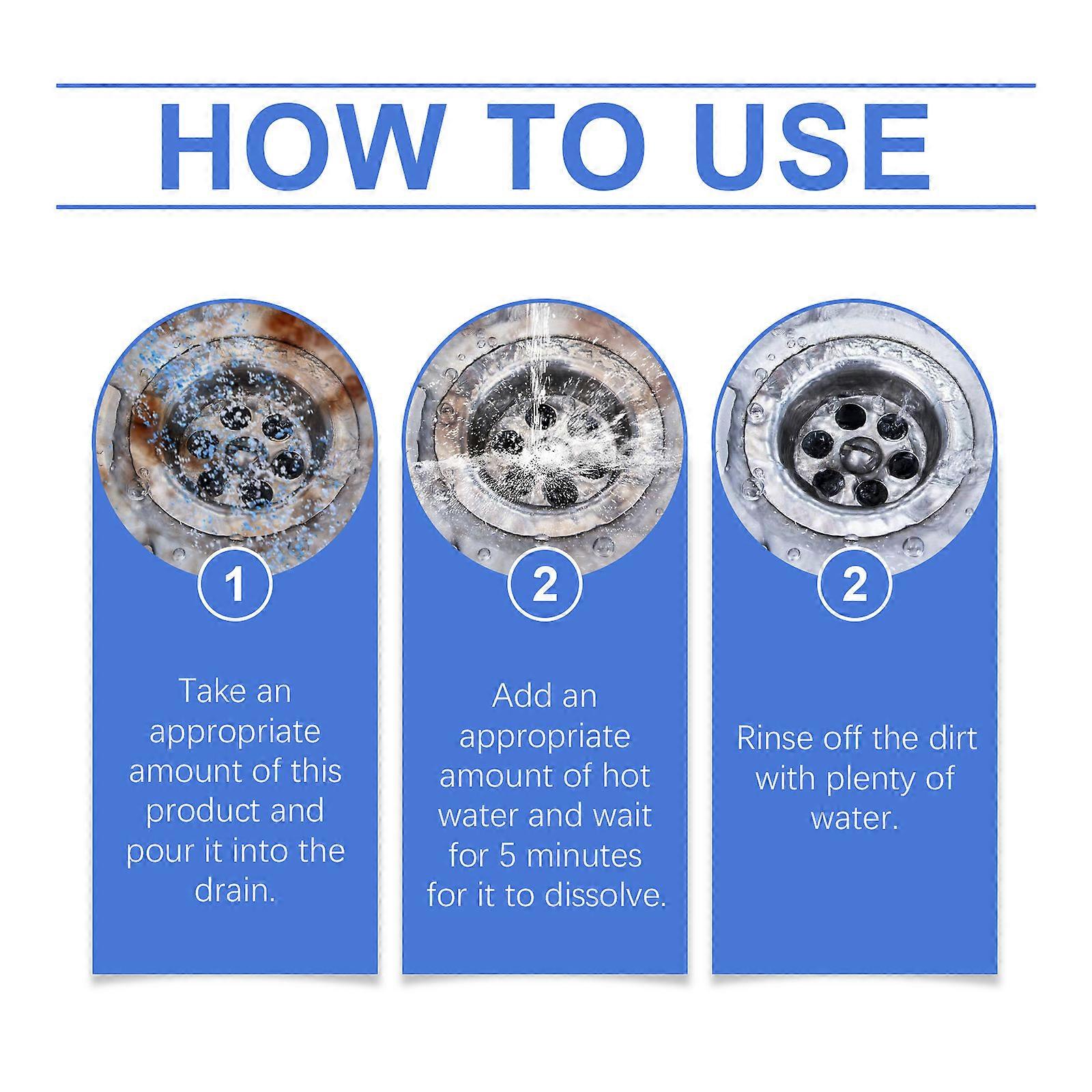 HOW TO USE

1

Take an appropriate amount of this product and pour it into the drain.

2

Add an appropriate amount of hot water and wait for 5 minutes for it to dissolve.

2

Rinse off the dirt with plenty of water.