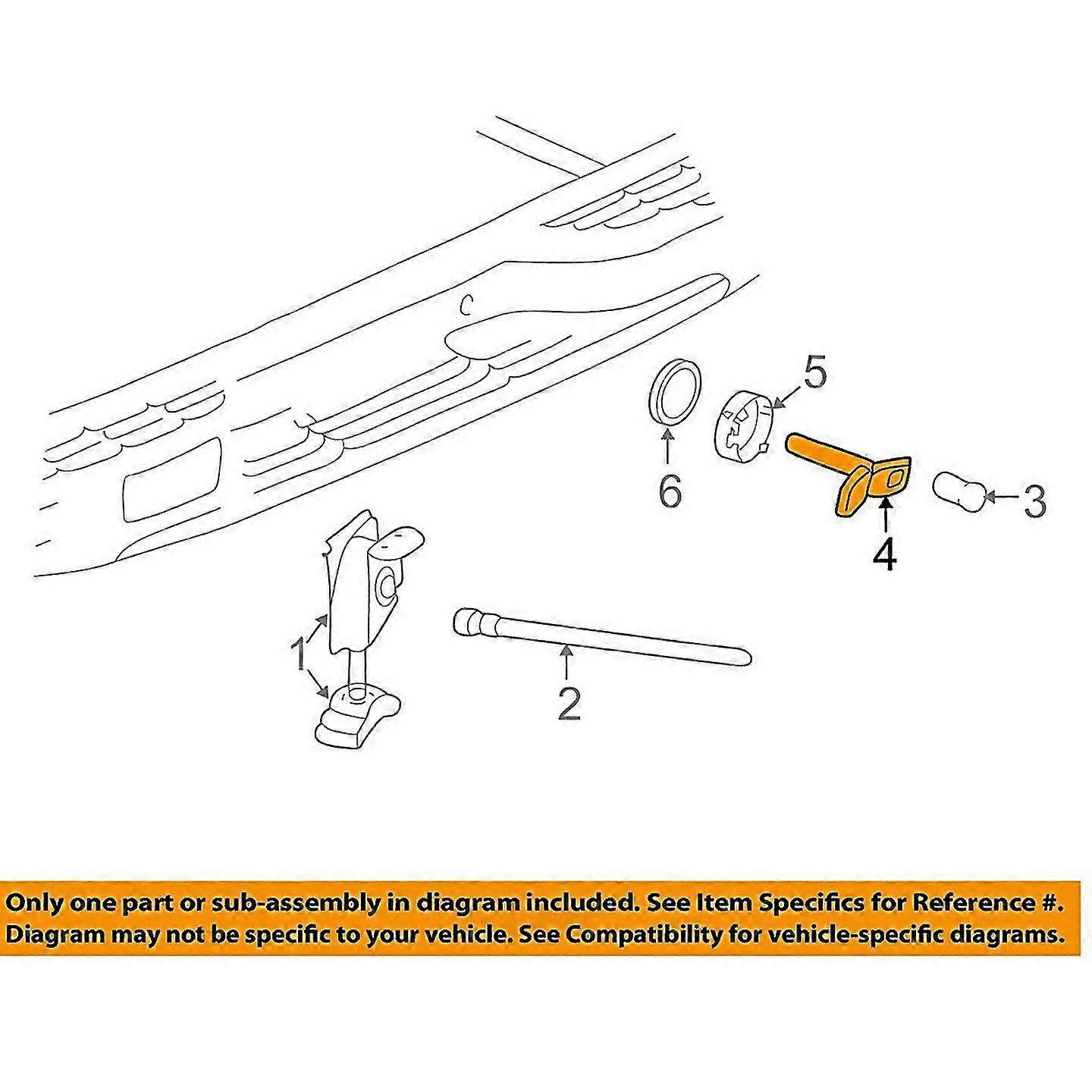 5
6
3
4
1
2

Only one part or sub-assembly in diagram included. See Item Specifics for Reference #. Diagram may not be specific to your vehicle. See Compatibility for vehicle-specific diagrams.