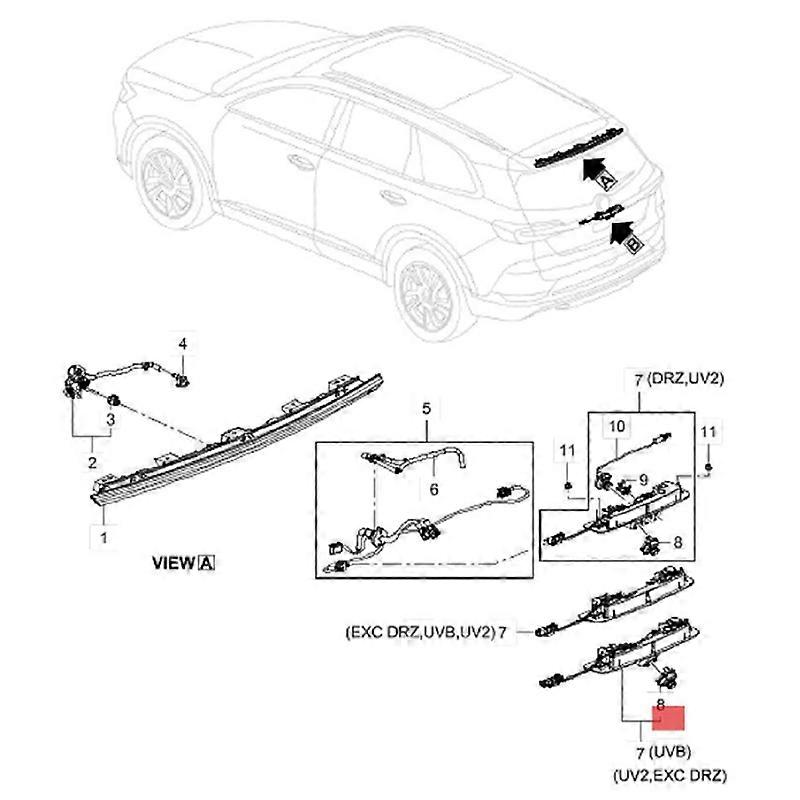 A
B
4
3
2
1
VIEW A
5
6
7 (DRZ,UV2)
10
11
11
9
8
(EXC DRZ,UVB,UV2) 7
8
7 (UVB)
(UV2,EXC DRZ)