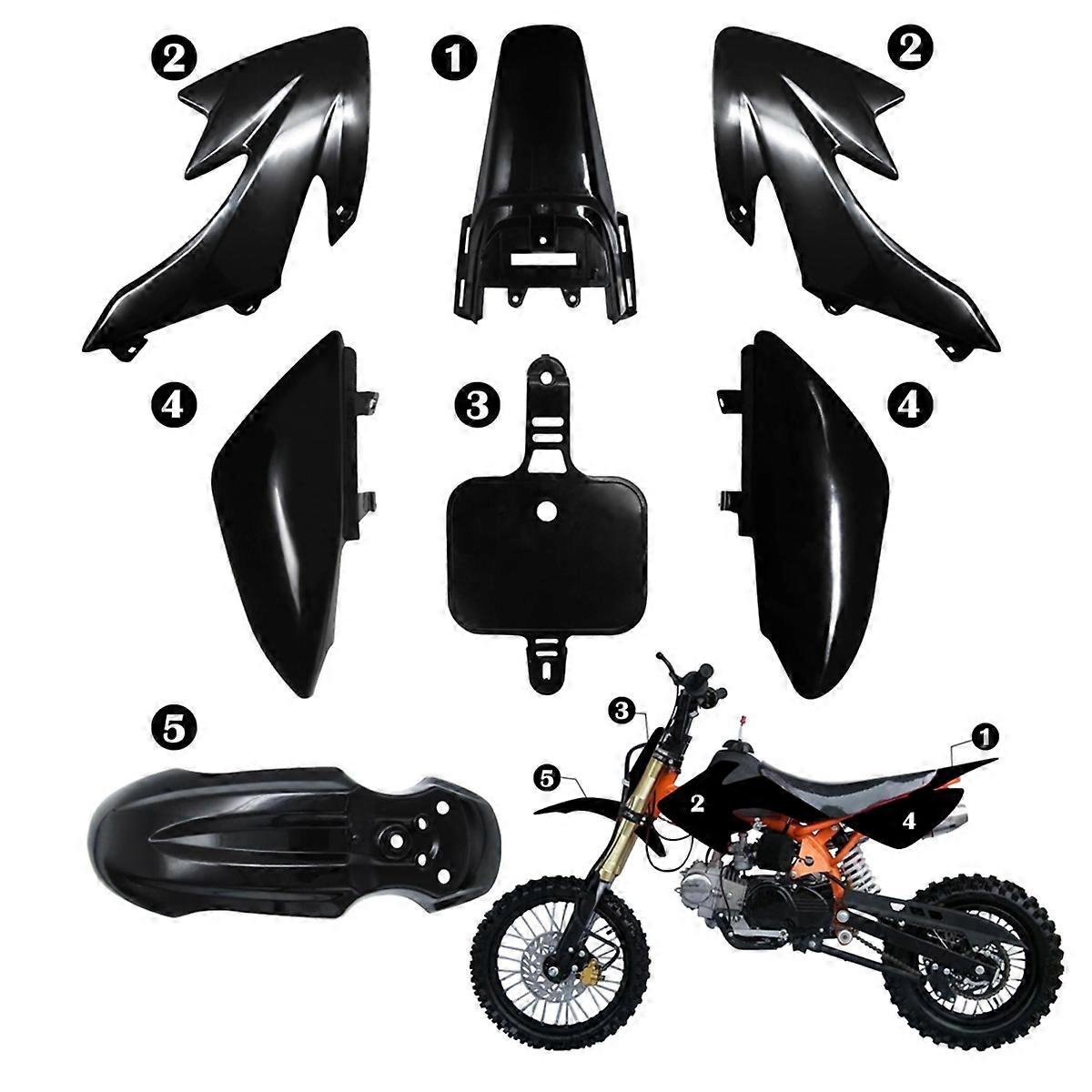 2
1
2
4
3
4
5
3
1
5
2
4