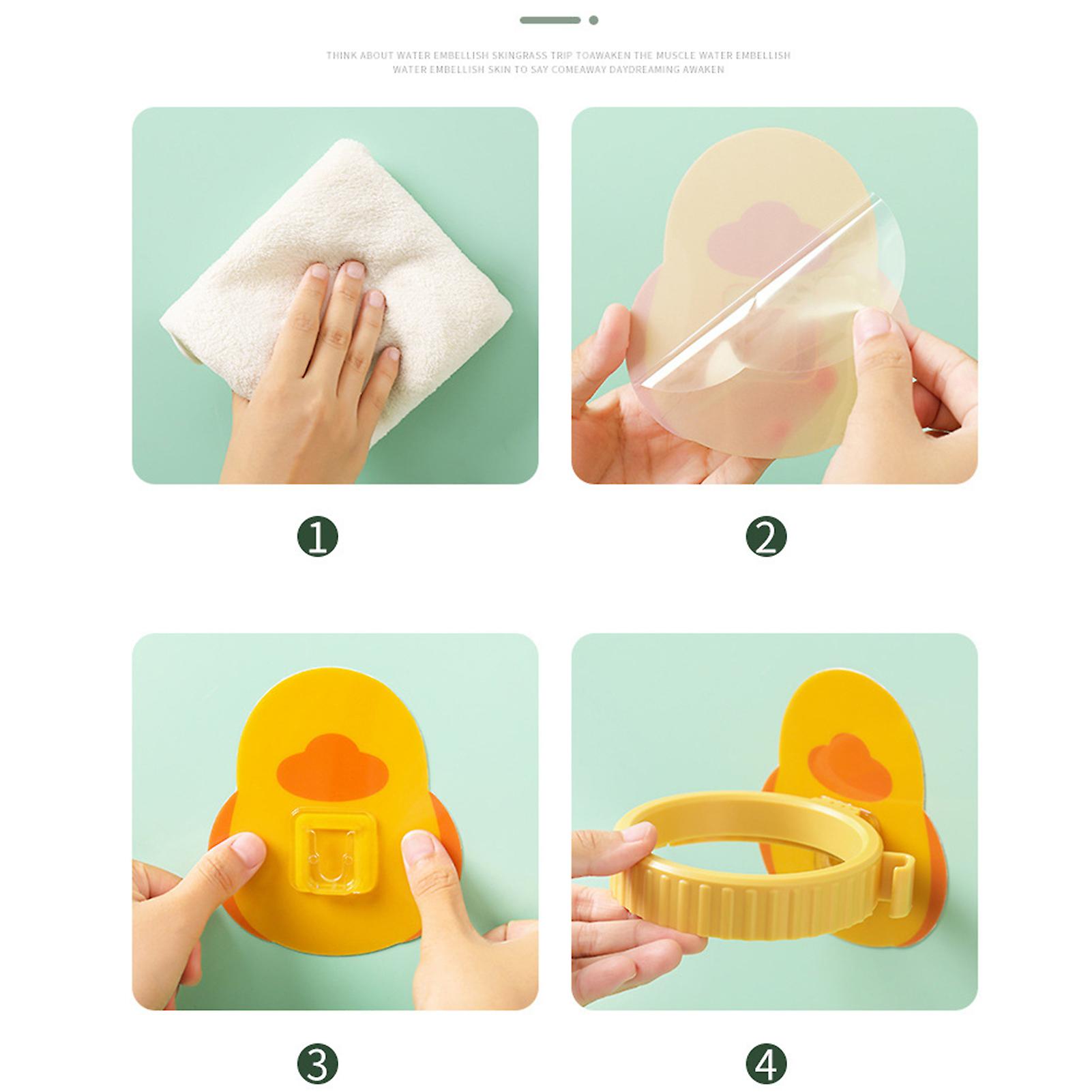 THINK ABOUT WATER EMBELLISH SKINGRASS TRIP TOAWAKEN THE MUSCLE WATER EMBELLISH WATER EMBELLISH SKIN TO SAY COMEAWAY DAYDREAMING AWAKEN

1

2

3

4