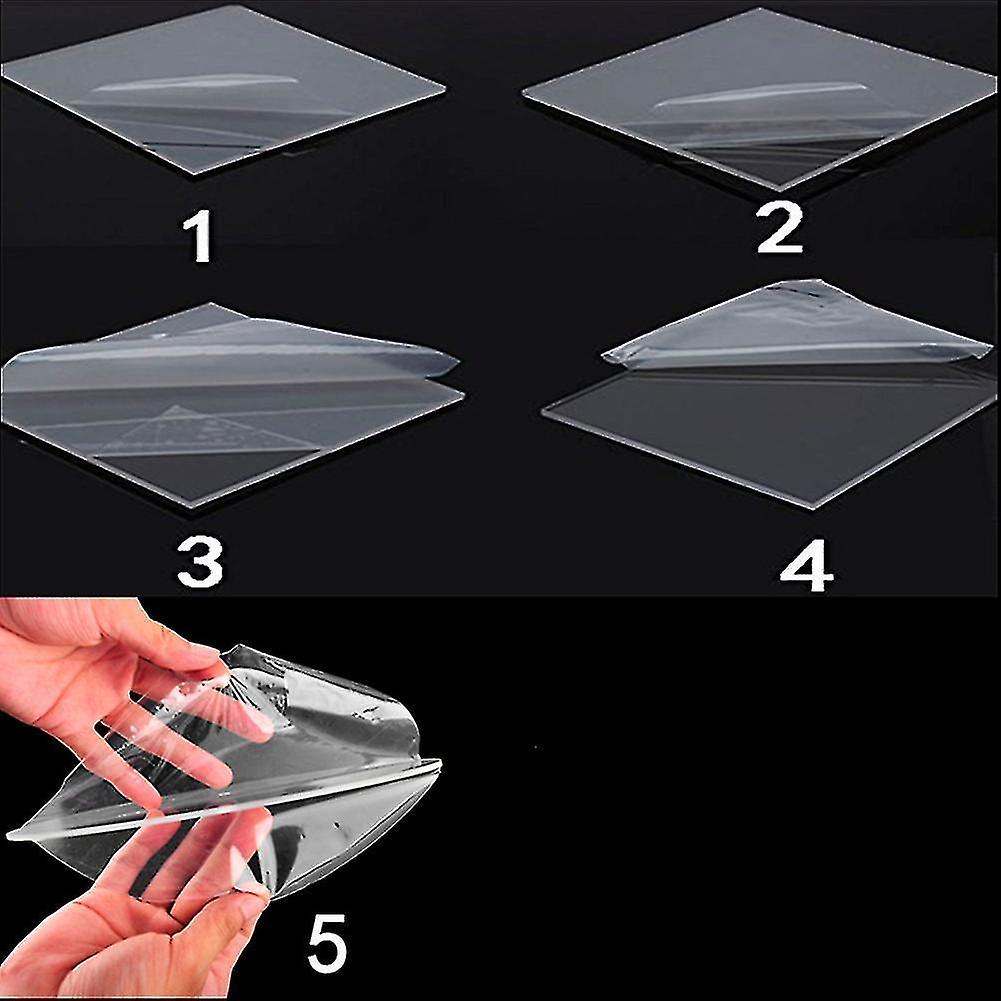 1

2

3

4

5