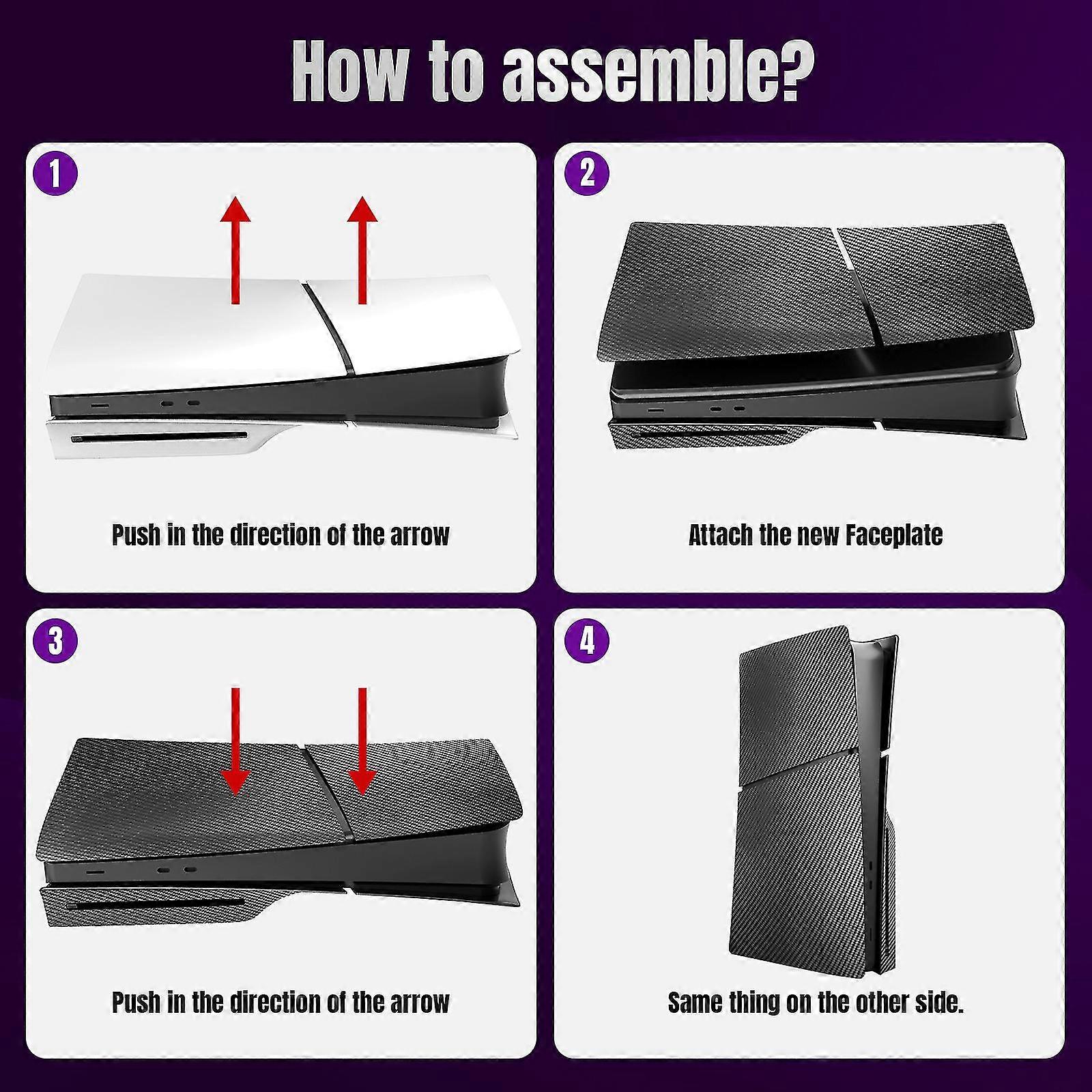 How to assemble?

1

Push in the direction of the arrow

2

Attach the new Faceplate

3

Push in the direction of the arrow

4

Same thing on the other side.