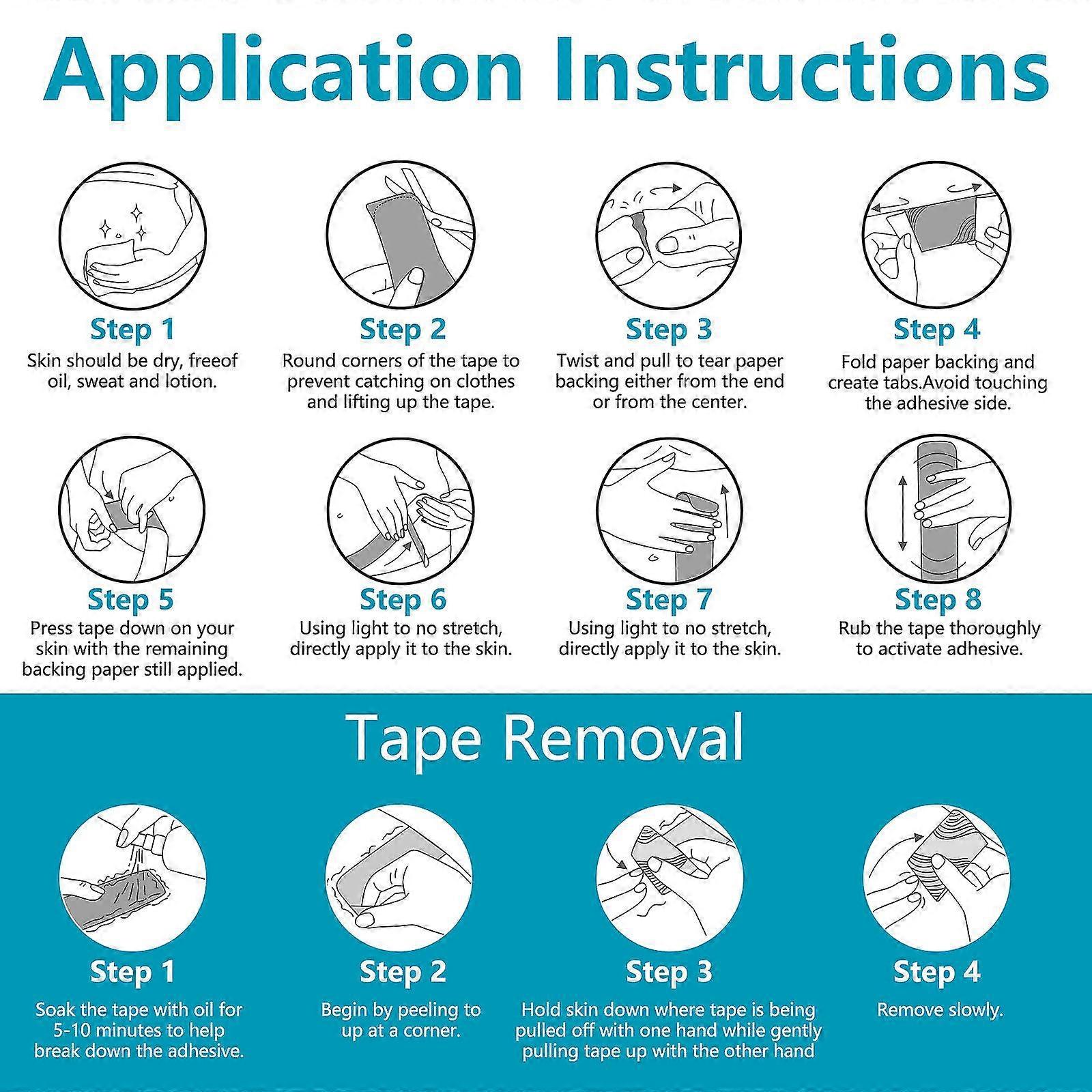 Application Instructions

Step 1
Skin should be dry, freeof oil, sweat and lotion.

Step 2
Round corners of the tape to prevent catching on clothes and lifting up the tape.

Step 3
Twist and pull to tear paper backing either from the end or from the center.

Step 4
Fold paper backing and create tabs.Avoid touching the adhesive side.

Step 5
Press tape down on your skin with the remaining backing paper still applied.

Step 6
Using light to no stretch, directly apply it to the skin.

Step 7
Using light to no stretch, directly apply it to the skin.

Step 8
Rub the tape thoroughly to activate adhesive.

Tape Removal

Step 1
Soak the tape with oil for 5-10 minutes to help break down the adhesive.

Step 2
Begin by peeling to up at a corner.

Step 3
Hold skin down where tape is being pulled off with one hand while gently pulling tape up with the other hand

Step 4
Remove slowly.