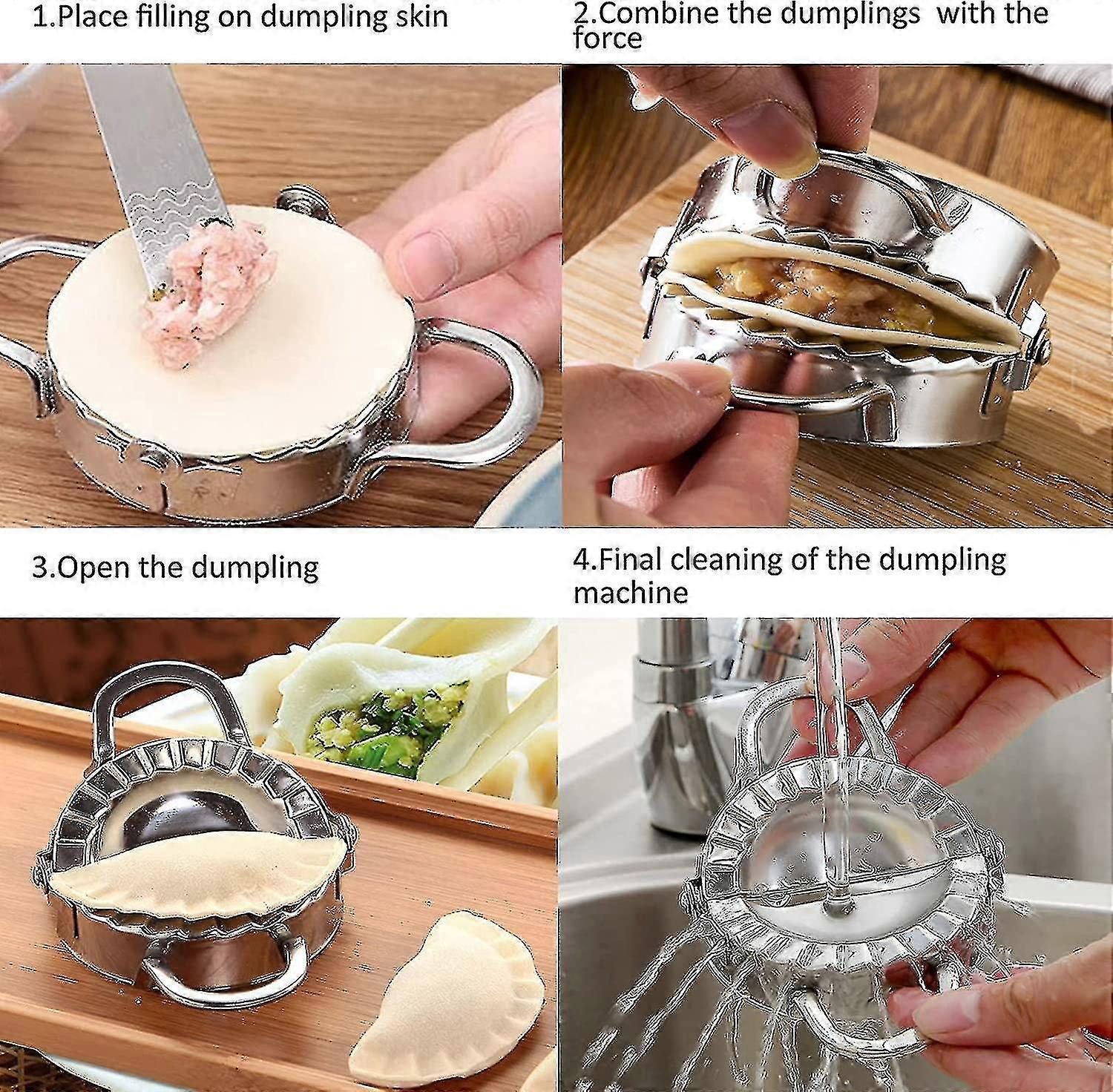 1.Place filling on dumpling skin

2.Combine the dumplings with the force

3.Open the dumpling

4.Final cleaning of the dumpling machine