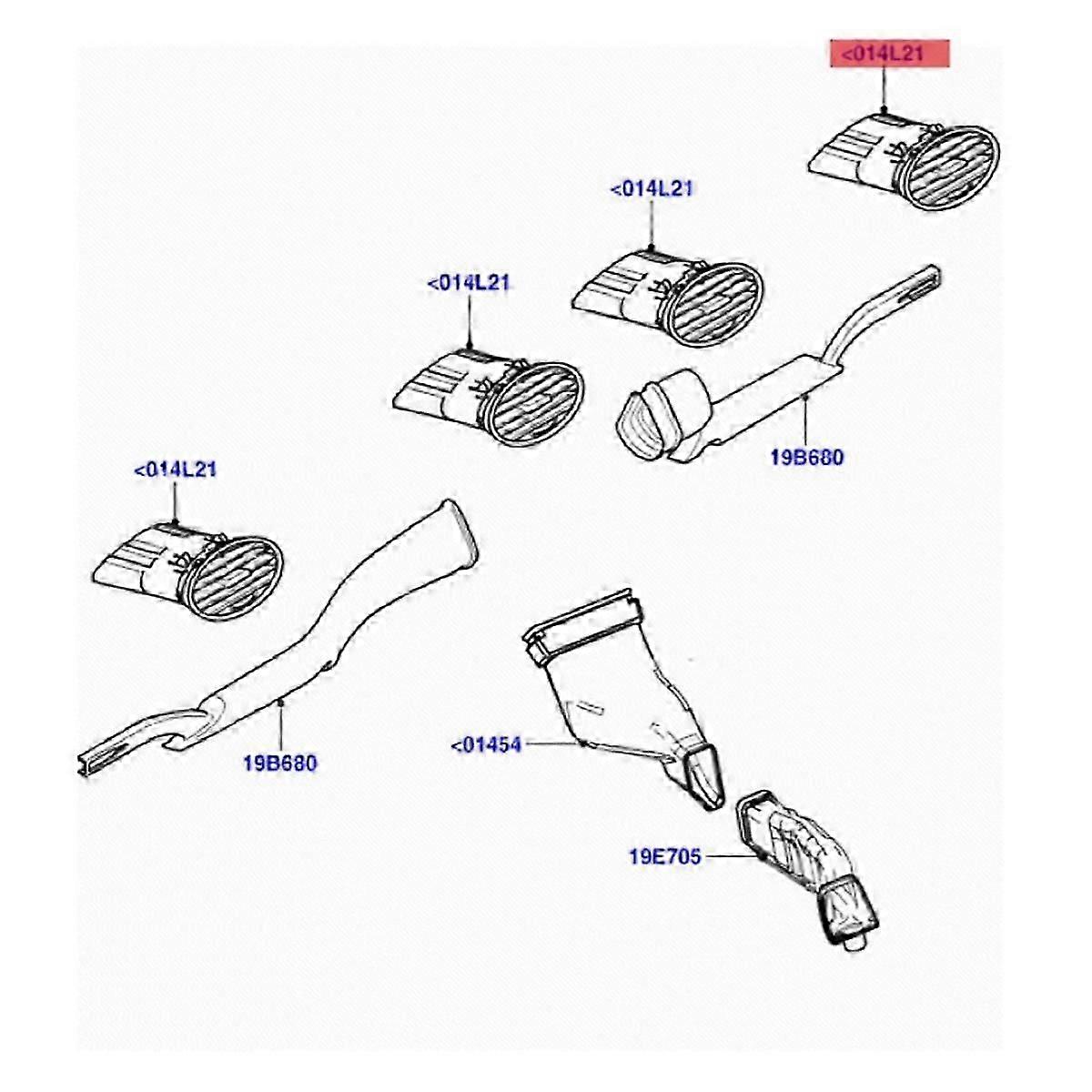 <014L21

<014L21

<014L21

19B680

<014L21

19B680

<01454

19E705