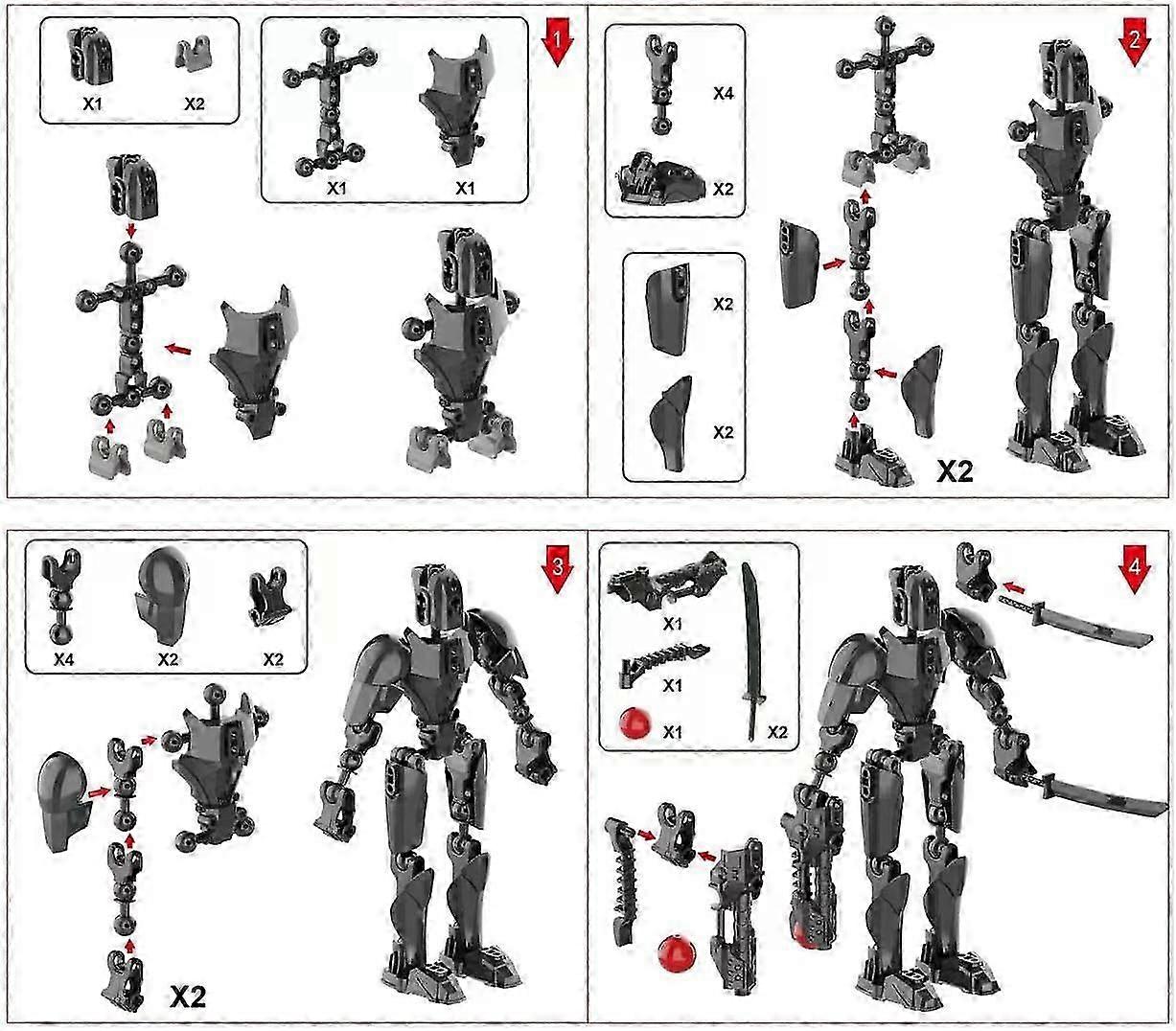 X1 X2

X1 X1

1

X4

X2

X2

X2

X2

2

X4 X2 X2

X2

3

X1

X1

X1

X2

4