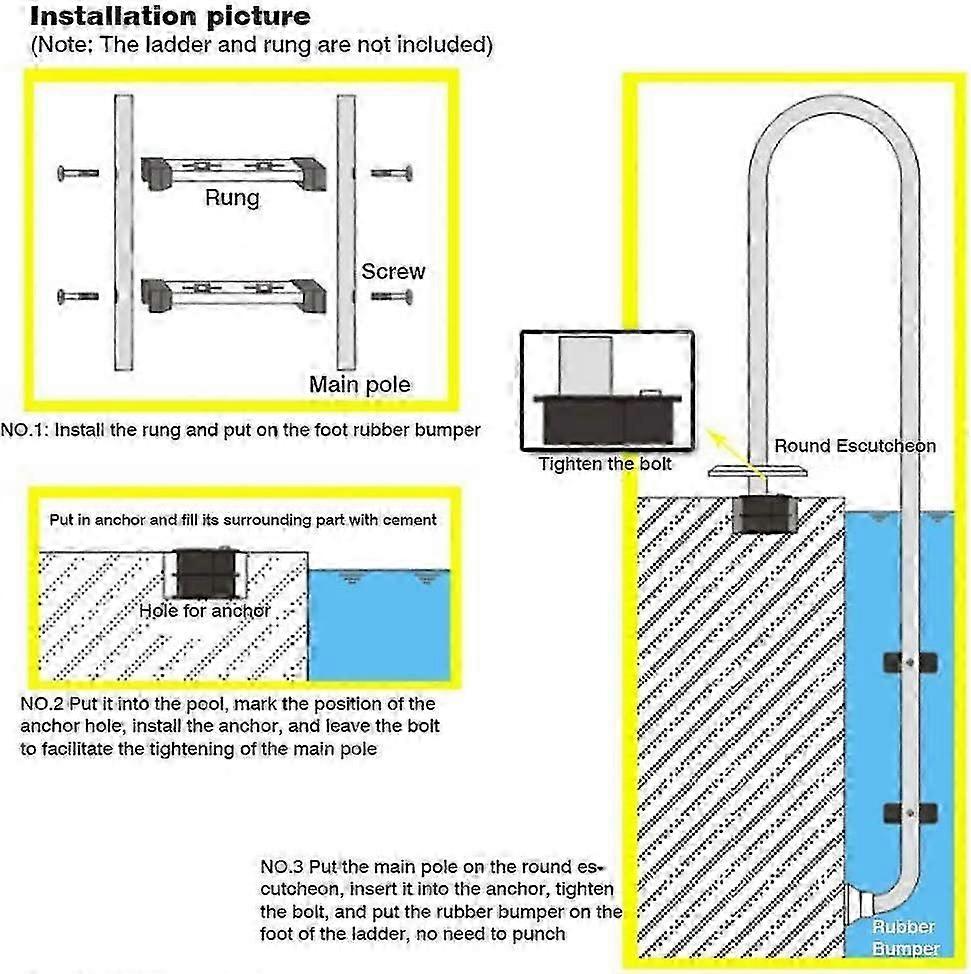 Installation picture
(Note: The ladder and rung are not included)

Rung

Screw

Main pole

NO.1: Install the rung and put on the foot rubber bumper

Put in anchor and fill its surrounding part with cement

Hole for anchor

NO.2 Put it into the pool, mark the position of the anchor hole, install the anchor, and leave the bolt to facilitate the tightening of the main pole

Tighten the bolt

Round Escutcheon

NO.3 Put the main pole on the round escutcheon, insert it into the anchor, tighten the bolt, and put the rubber bumper on the foot of the ladder, no need to punch

Rubber Bumper