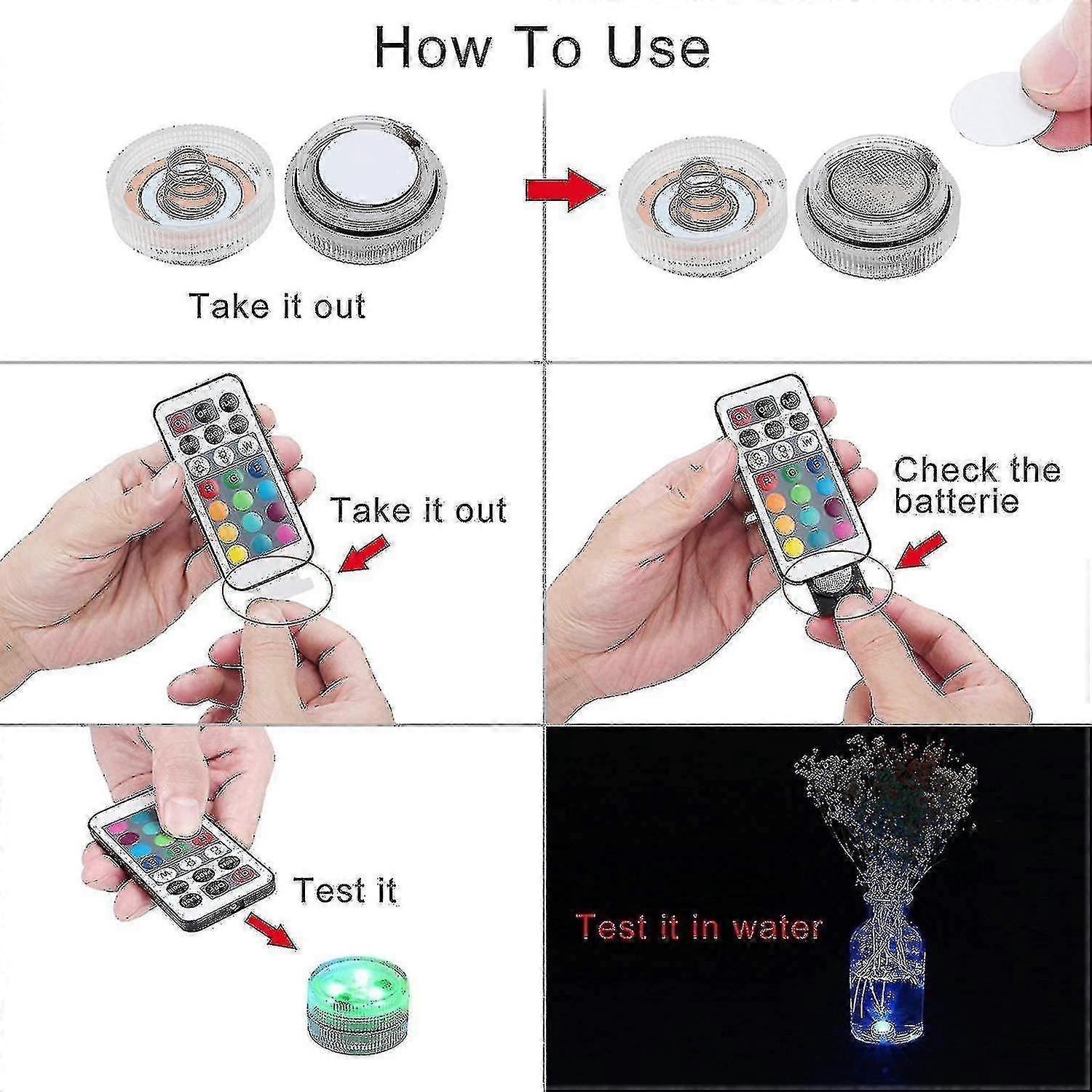 How To Use

Take it out

Take it out

Check the batterie

Test it

Test it in water