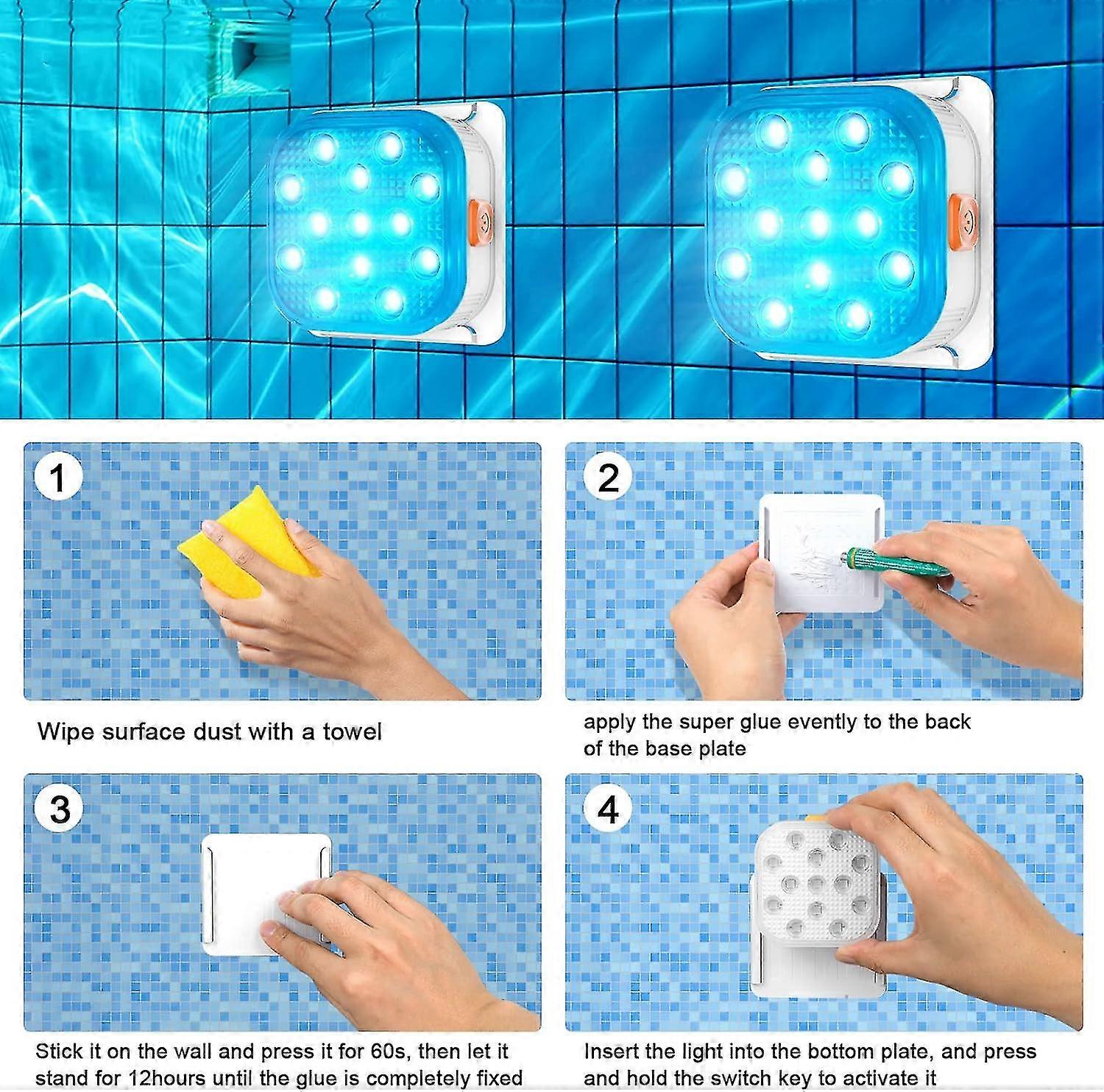 1

Wipe surface dust with a towel

2

apply the super glue evently to the back of the base plate

3

Stick it on the wall and press it for 60s, then let it stand for 12hours until the glue is completely fixed

4

Insert the light into the bottom plate, and press and hold the switch key to activate it