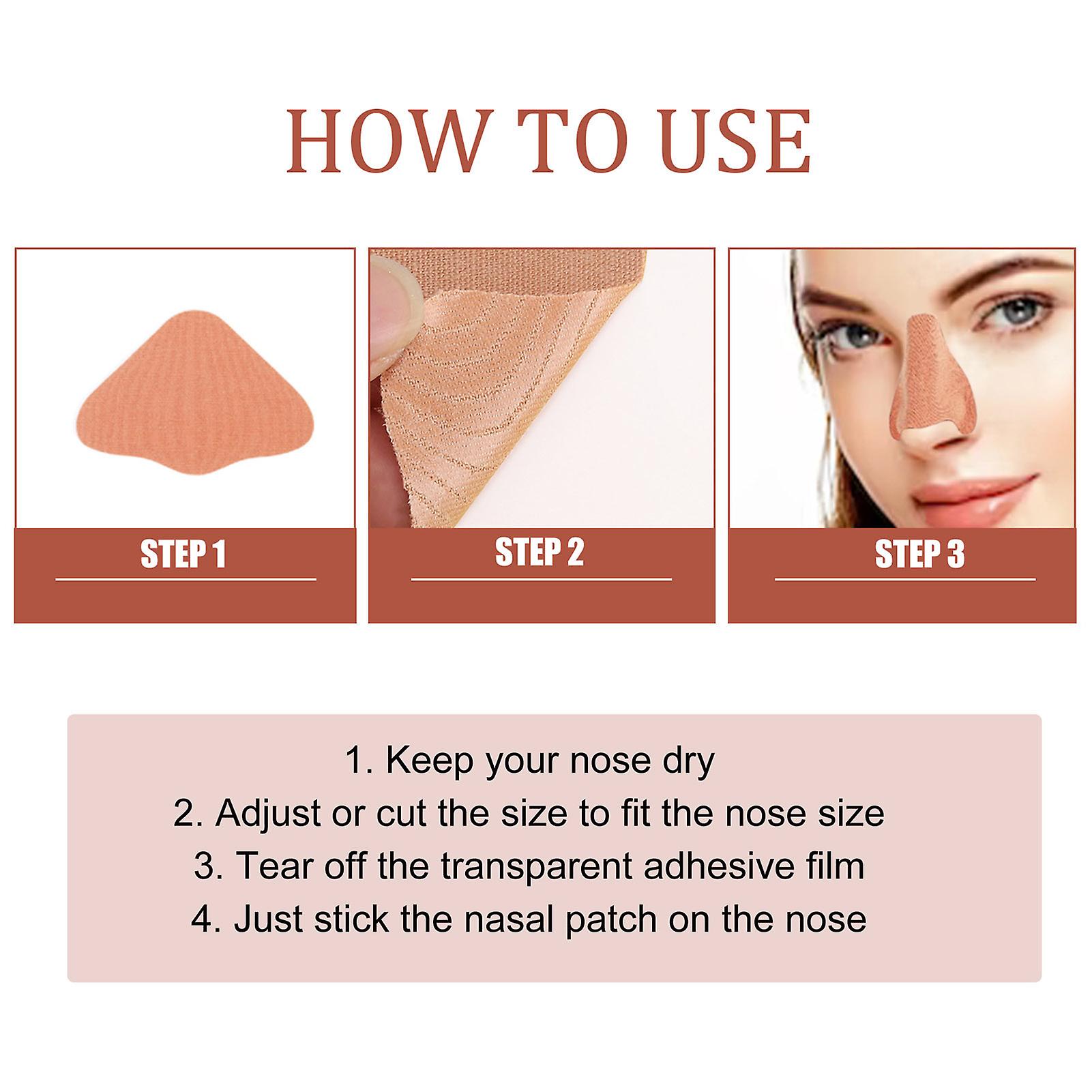 HOW TO USE

STEP 1

STEP 2

STEP 3

1. Keep your nose dry
2. Adjust or cut the size to fit the nose size
3. Tear off the transparent adhesive film
4. Just stick the nasal patch on the nose