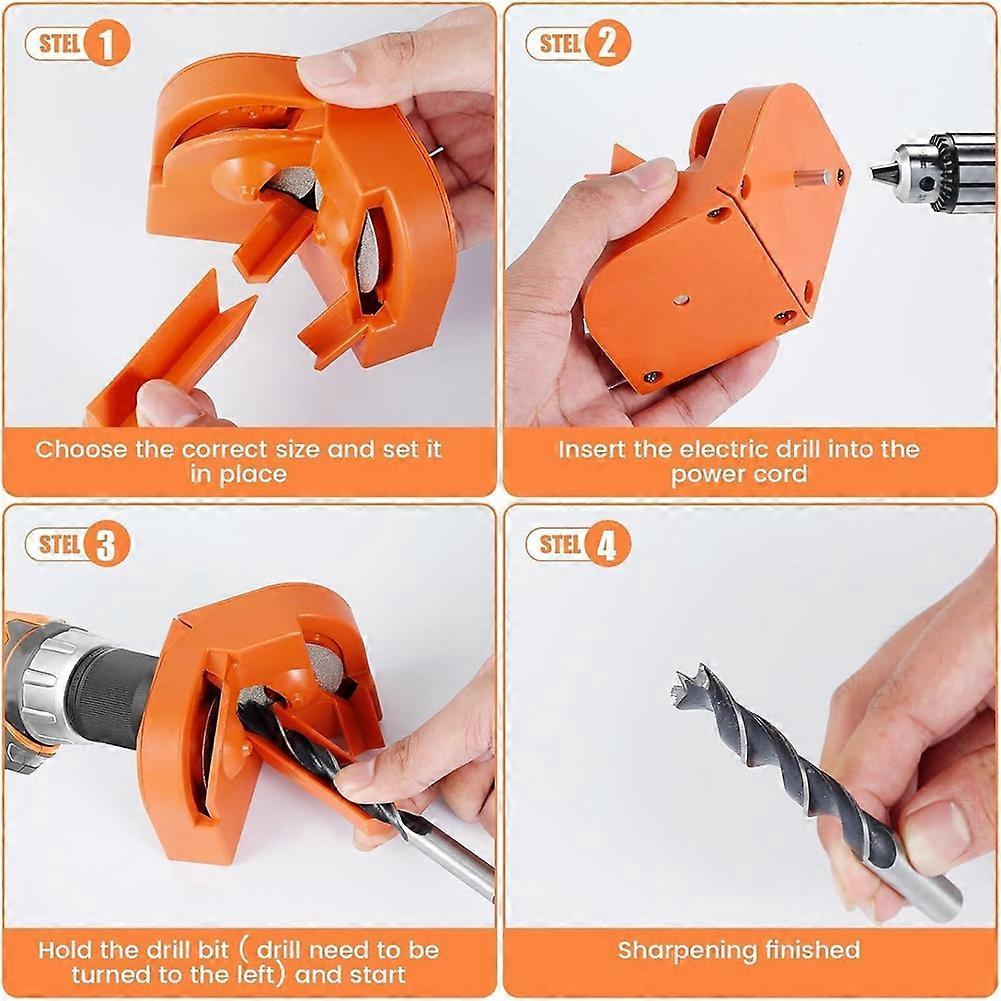 STEL 1

Choose the correct size and set it in place

STEL 2

Insert the electric drill into the power cord

STEL 3

Hold the drill bit ( drill need to be turned to the left) and start

STEL 4

Sharpening finished