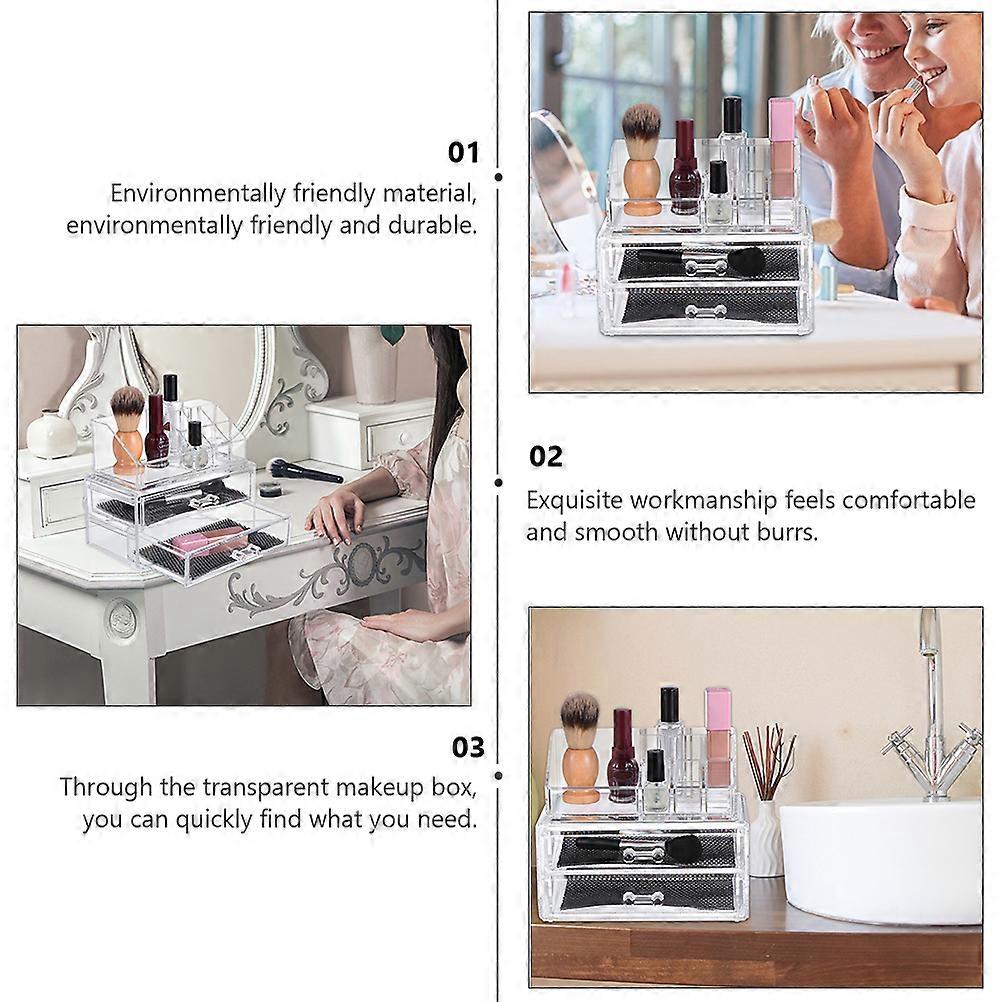 01

Environmentally friendly material, environmentally friendly and durable.

02

Exquisite workmanship feels comfortable and smooth without burrs.

03

Through the transparent makeup box, you can quickly find what you need.