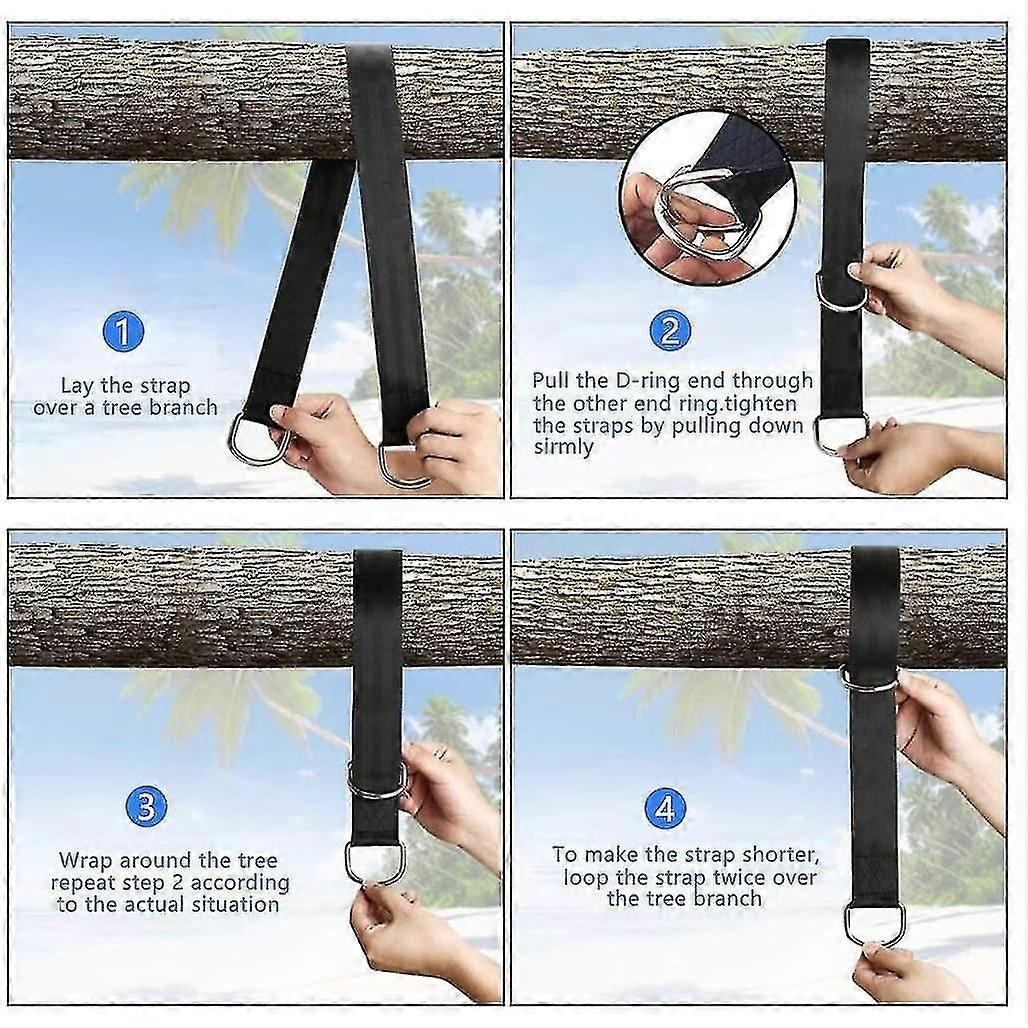 1

Lay the strap over a tree branch

2

Pull the D-ring end through the other end ring.tighten the straps by pulling down sirmly

3

Wrap around the tree repeat step 2 according to the actual situation

4

To make the strap shorter, loop the strap twice over the tree branch