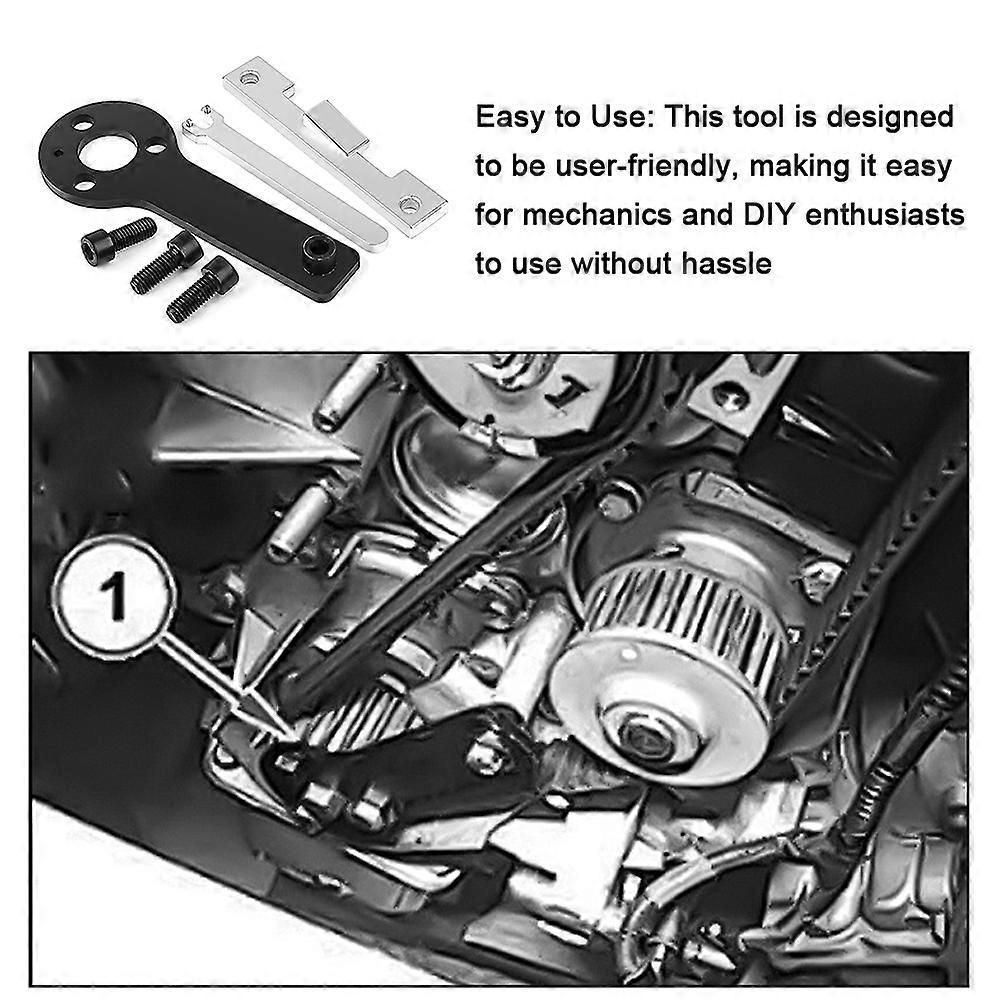 Easy to Use: This tool is designed to be user-friendly, making it easy for mechanics and DIY enthusiasts to use without hassle

1