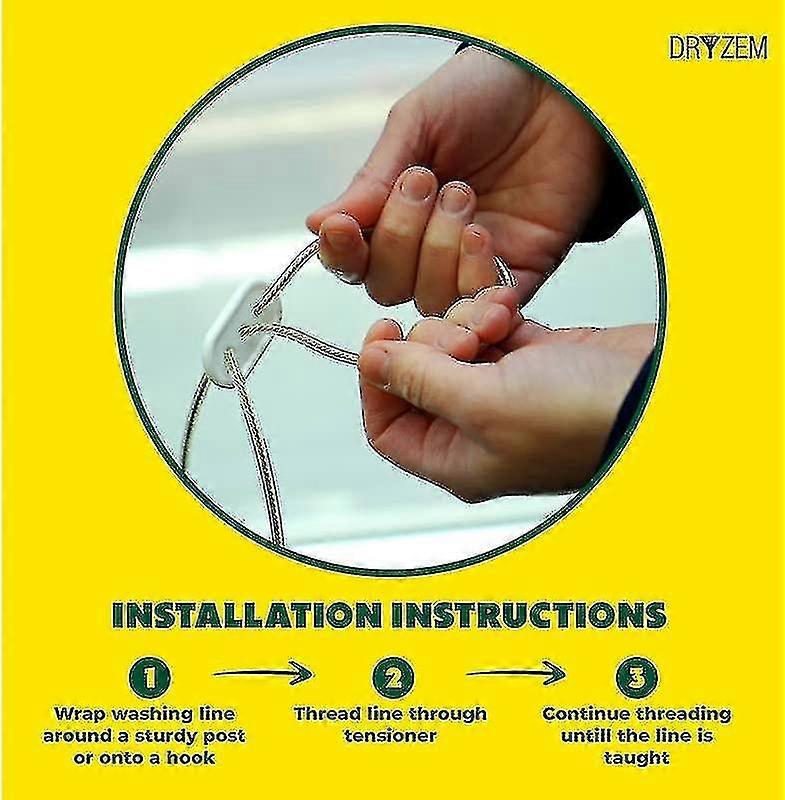 DRYZEM

INSTALLATION INSTRUCTIONS

1
Wrap washing line around a sturdy post or onto a hook

2
Thread line through tensioner

3
Continue threading untill the line is taught