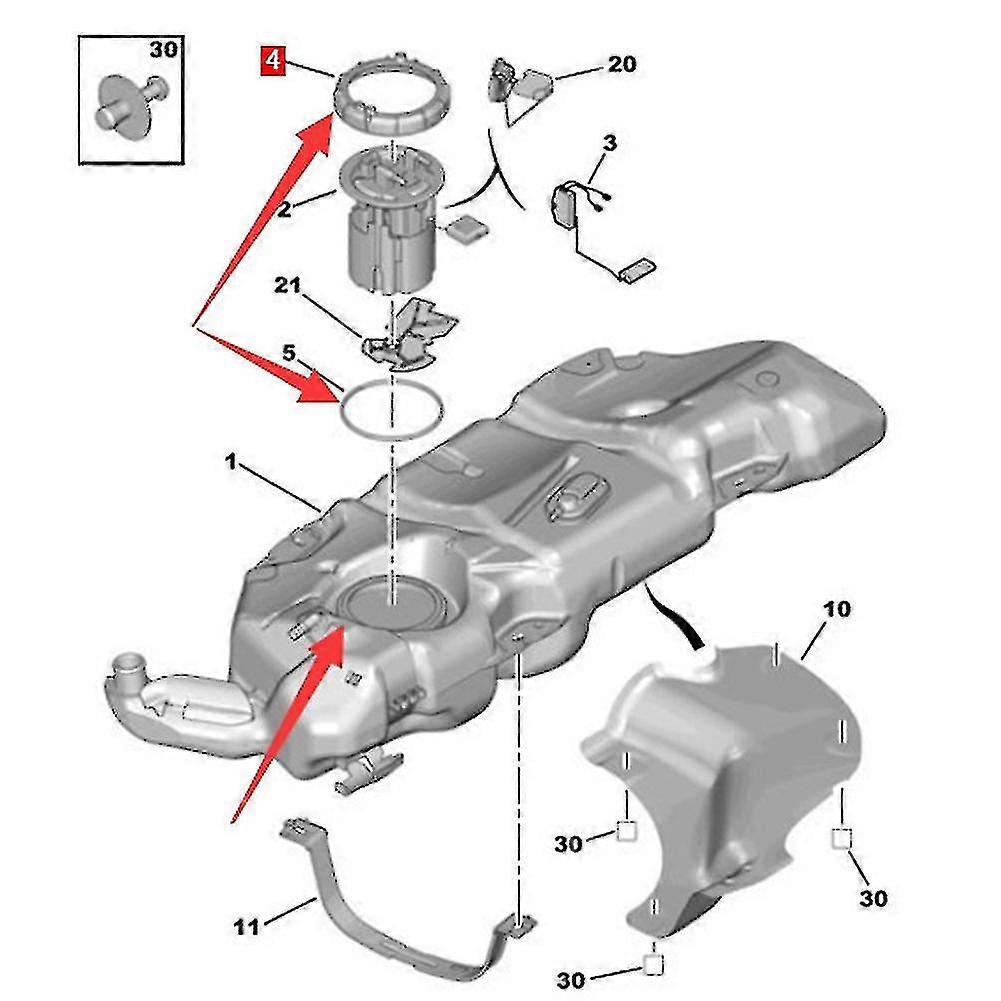 30
4
20
3
2
21
5
1
10
30
30
11
30