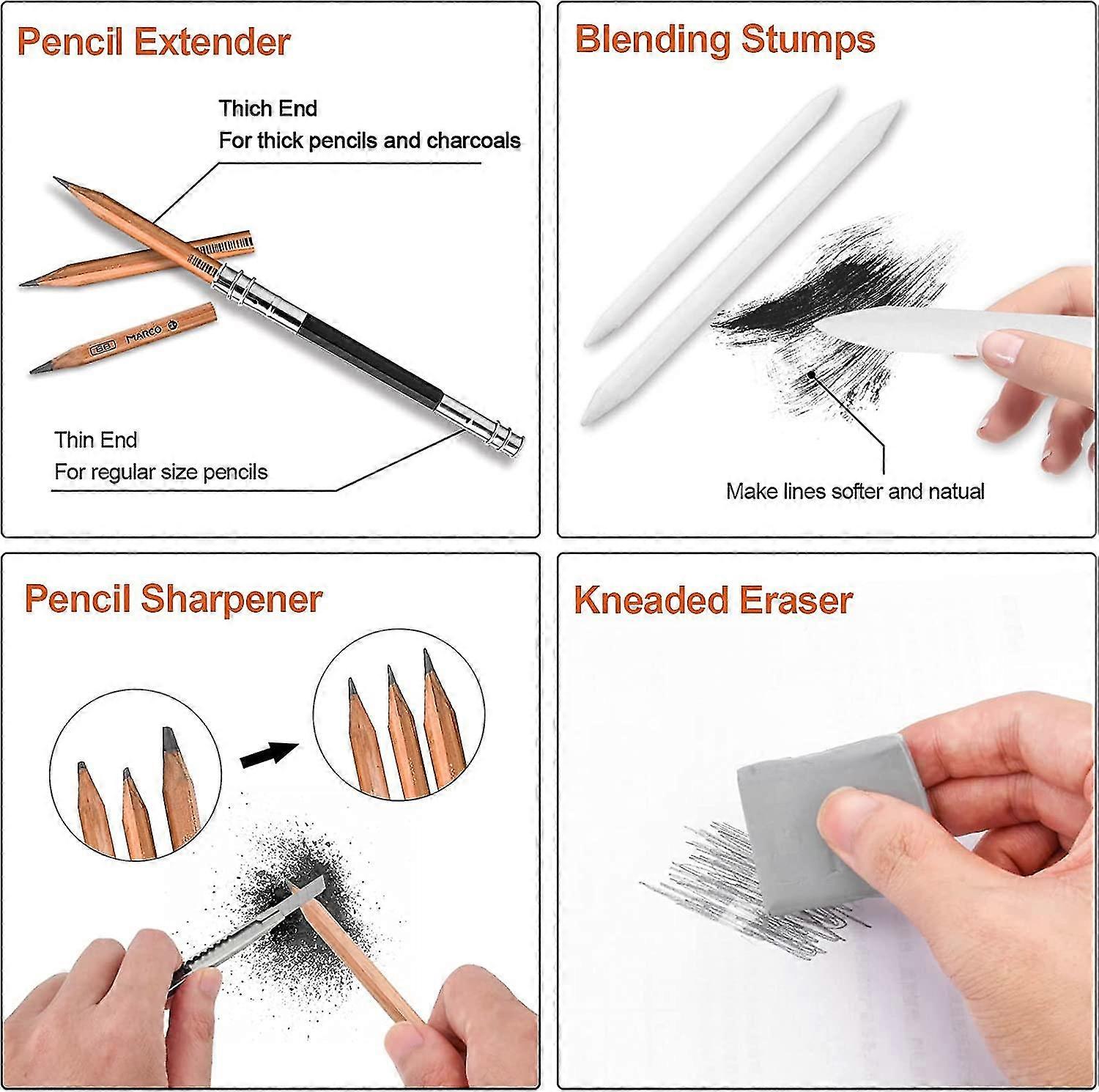 Pencil Extender

Thich End
For thick pencils and charcoals

6B MARCO

Thin End
For regular size pencils

Blending Stumps

Make lines softer and natual

Pencil Sharpener

Kneaded Eraser