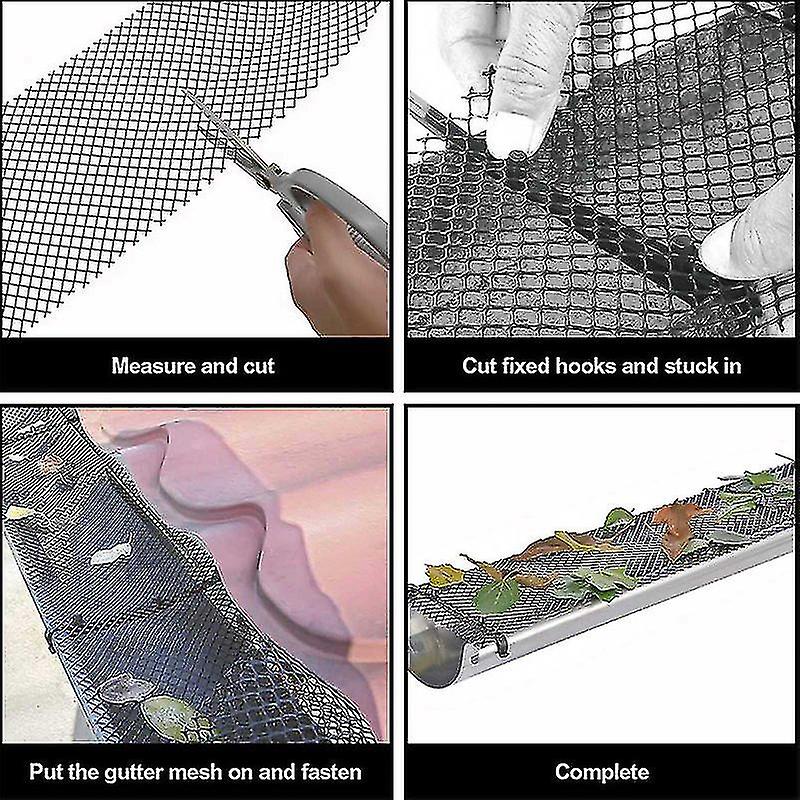 Measure and cut

Cut fixed hooks and stuck in

Put the gutter mesh on and fasten

Complete