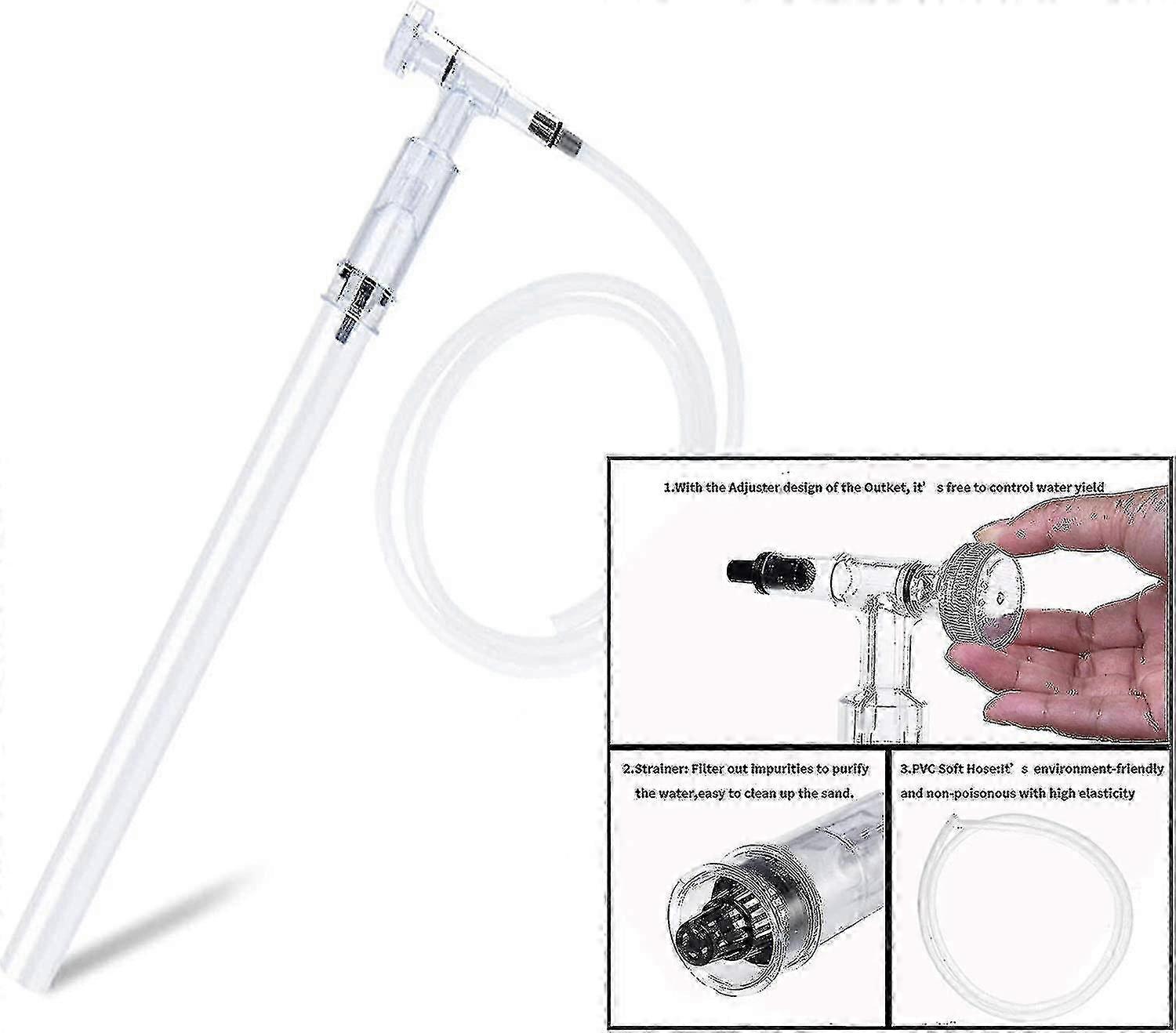 1.With the Adjuster design of the Outket, it' s free to control water yield

2.Strainer: Filter out impurities to purify the water,easy to clean up the sand.

3.PVC Soft Hose:It' s environment-friendly and non-poisonous with high elasticity