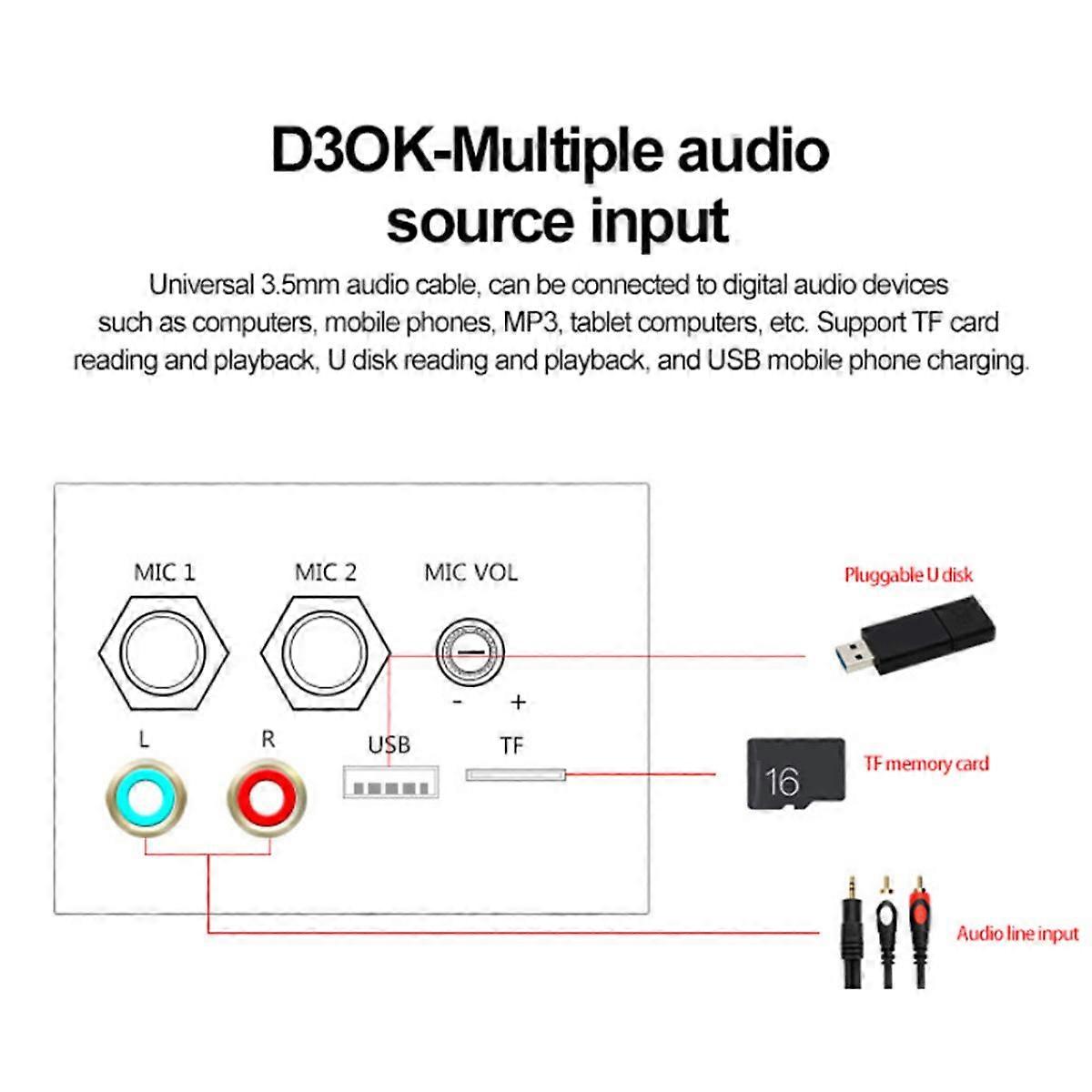 D3OK-Multiple audio source input

Universal 3.5mm audio cable, can be connected to digital audio devices such as computers, mobile phones, MP3, tablet computers, etc. Support TF card reading and playback, U disk reading and playback, and USB mobile phone charging.

MIC 1
MIC 2
MIC VOL
- +
L
R
USB
TF

Pluggable U disk

16
TF memory card

Audio line input