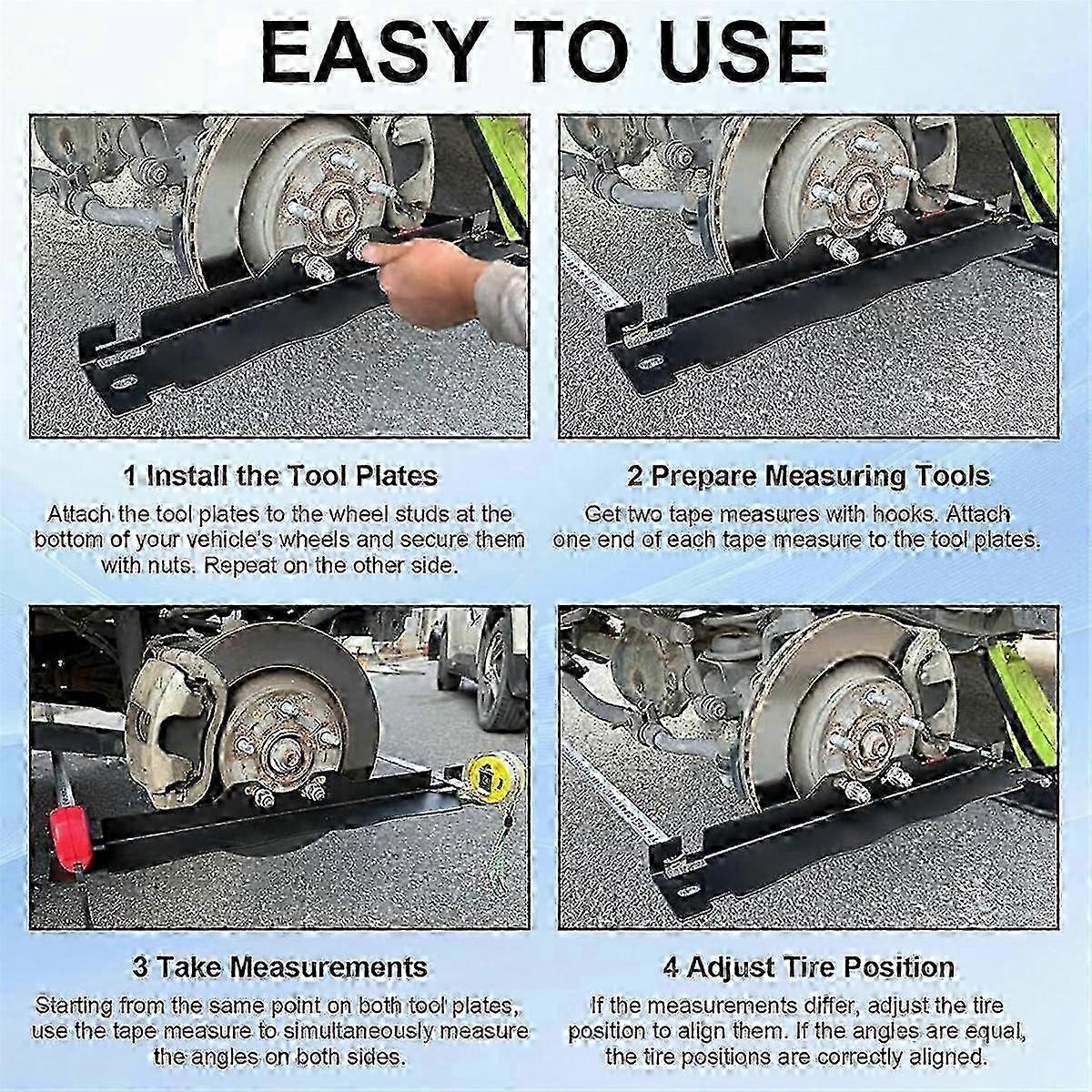 EASY TO USE

1 Install the Tool Plates

Attach the tool plates to the wheel studs at the bottom of your vehicle's wheels and secure them with nuts. Repeat on the other side.

2 Prepare Measuring Tools

Get two tape measures with hooks. Attach one end of each tape measure to the tool plates.

3 Take Measurements

Starting from the same point on both tool plates, use the tape measure to simultaneously measure the angles on both sides.

4 Adjust Tire Position

If the measurements differ, adjust the tire position to align them. If the angles are equal, the tire positions are correctly aligned.