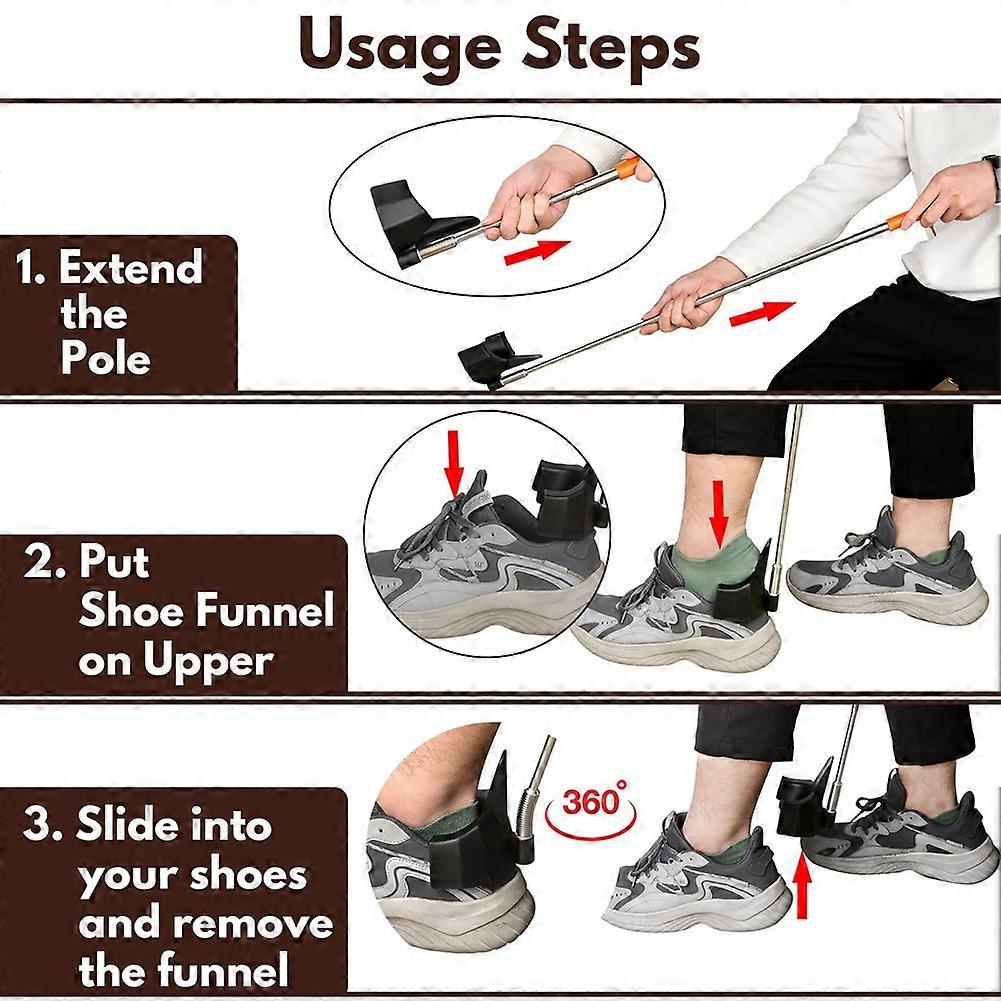 Usage Steps

1. Extend the Pole

2. Put Shoe Funnel on Upper

3. Slide into your shoes and remove the funnel

360°