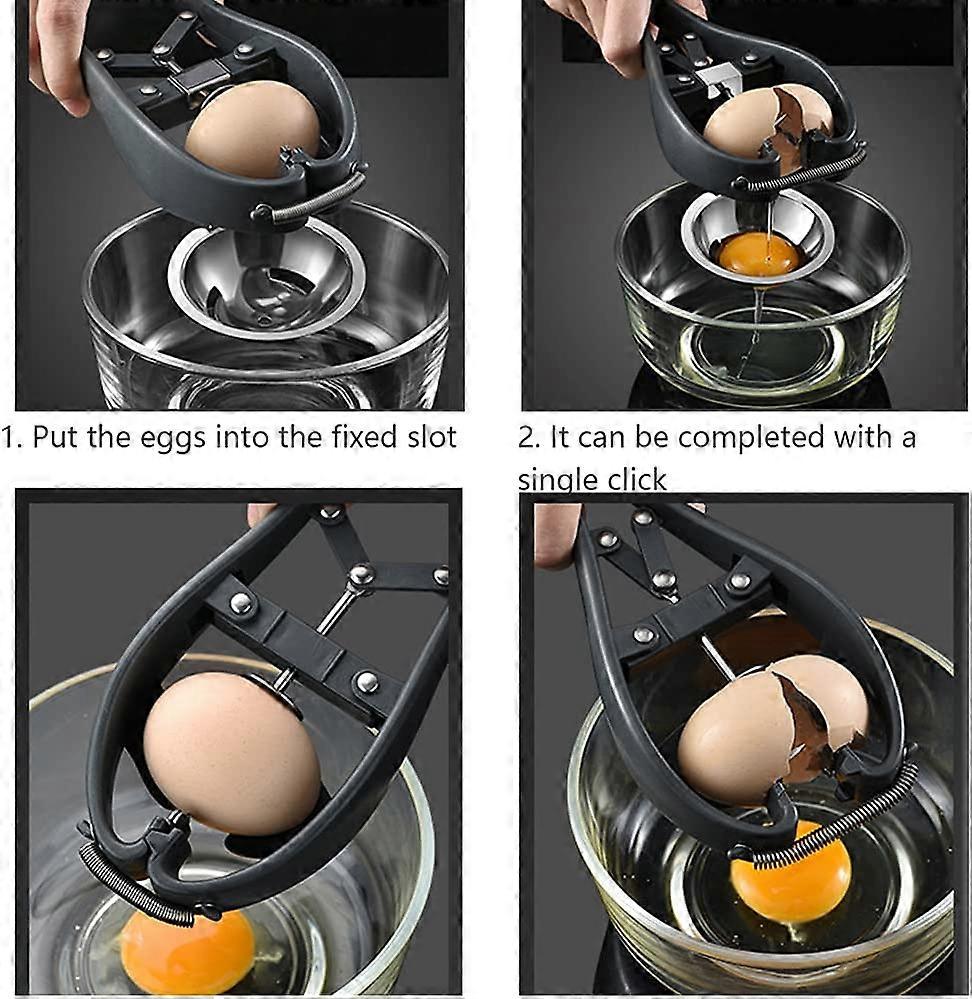 1. Put the eggs into the fixed slot

2. It can be completed with a single click