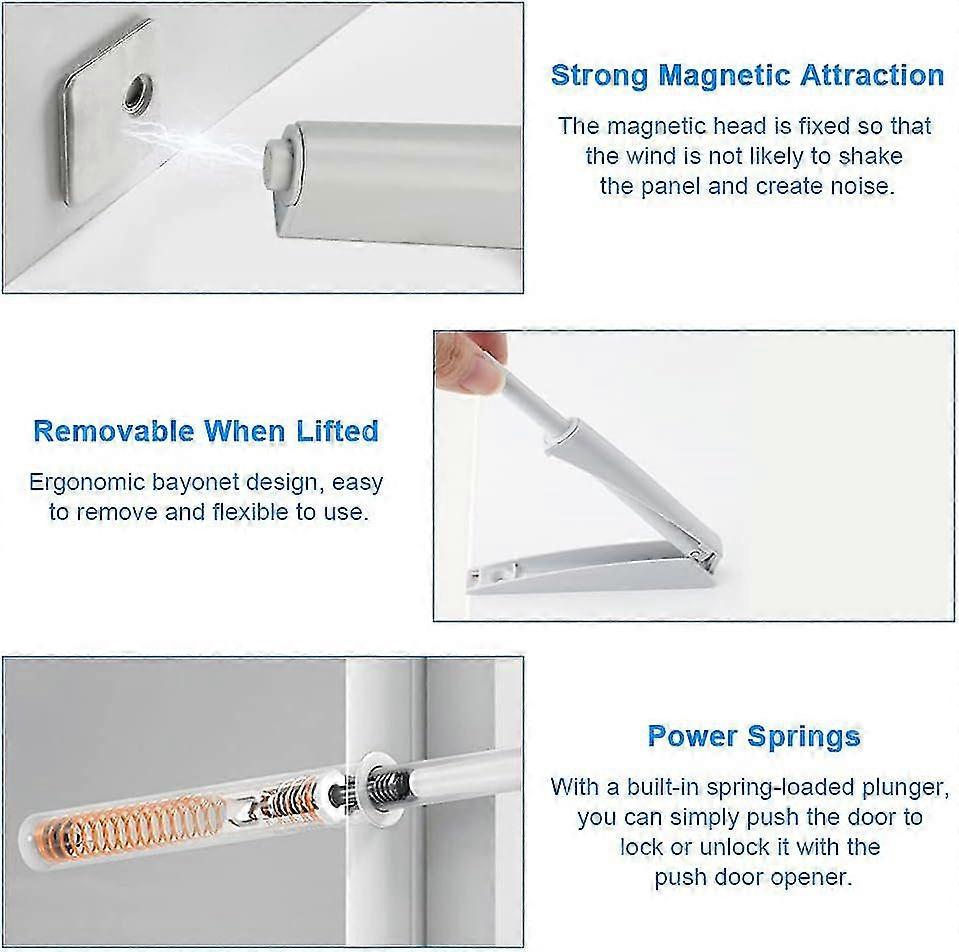 Strong Magnetic Attraction

The magnetic head is fixed so that the wind is not likely to shake the panel and create noise.

Removable When Lifted

Ergonomic bayonet design, easy to remove and flexible to use.

Power Springs

With a built-in spring-loaded plunger, you can simply push the door to lock or unlock it with the push door opener.