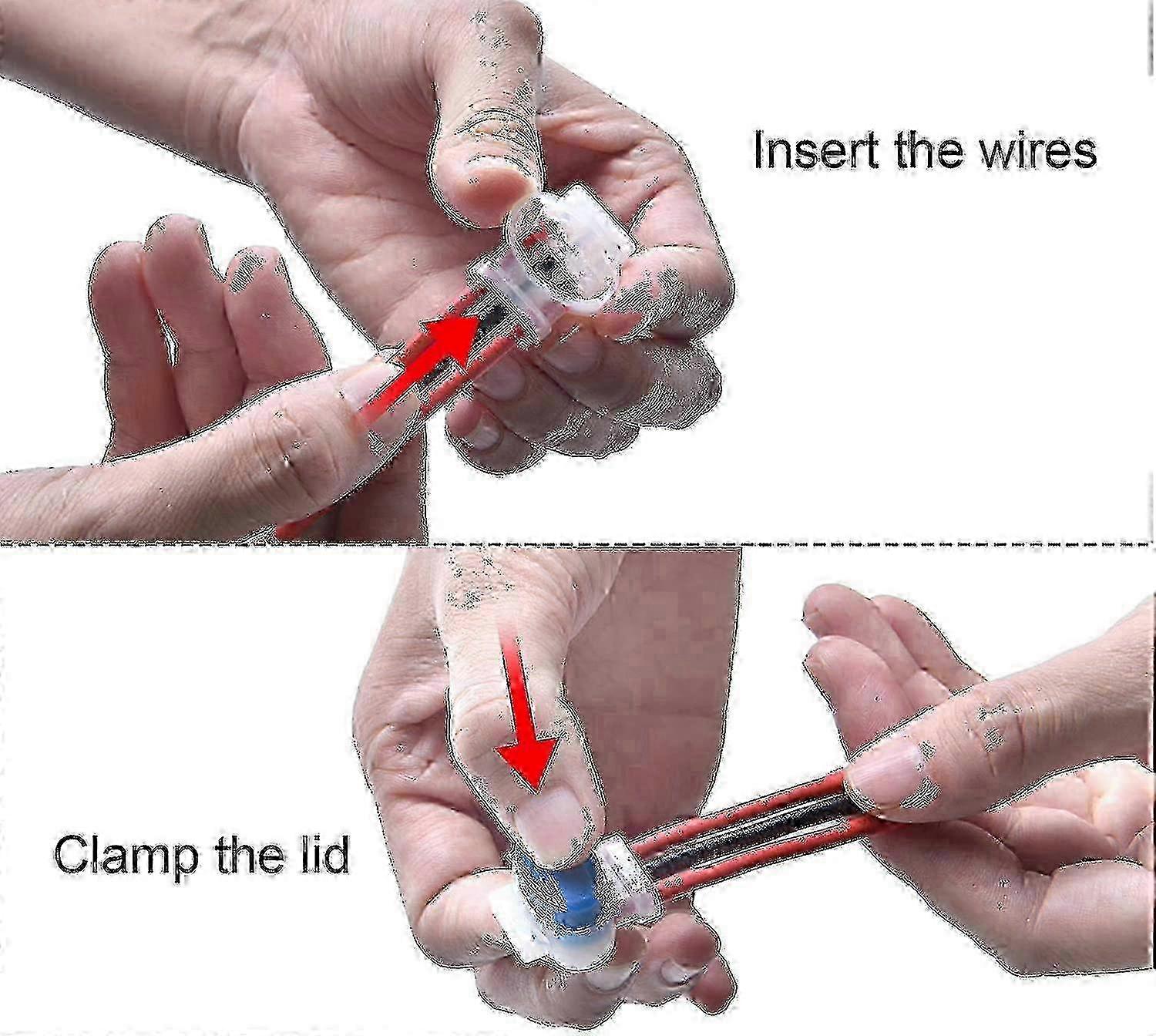 Insert the wires

Clamp the lid