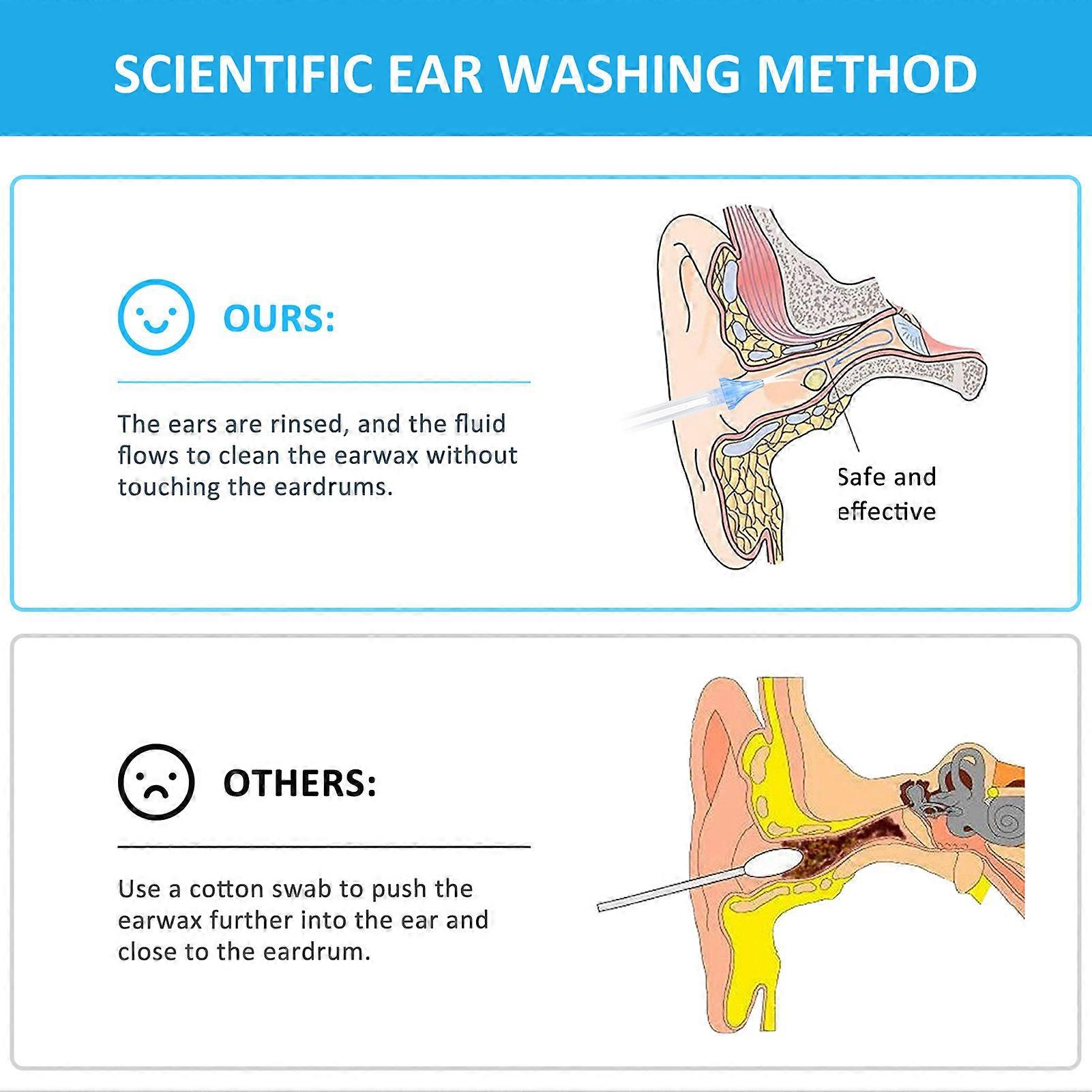 SCIENTIFIC EAR WASHING METHOD

OURS:

The ears are rinsed, and the fluid flows to clean the earwax without touching the eardrums.

Safe and effective

OTHERS:

Use a cotton swab to push the earwax further into the ear and close to the eardrum.