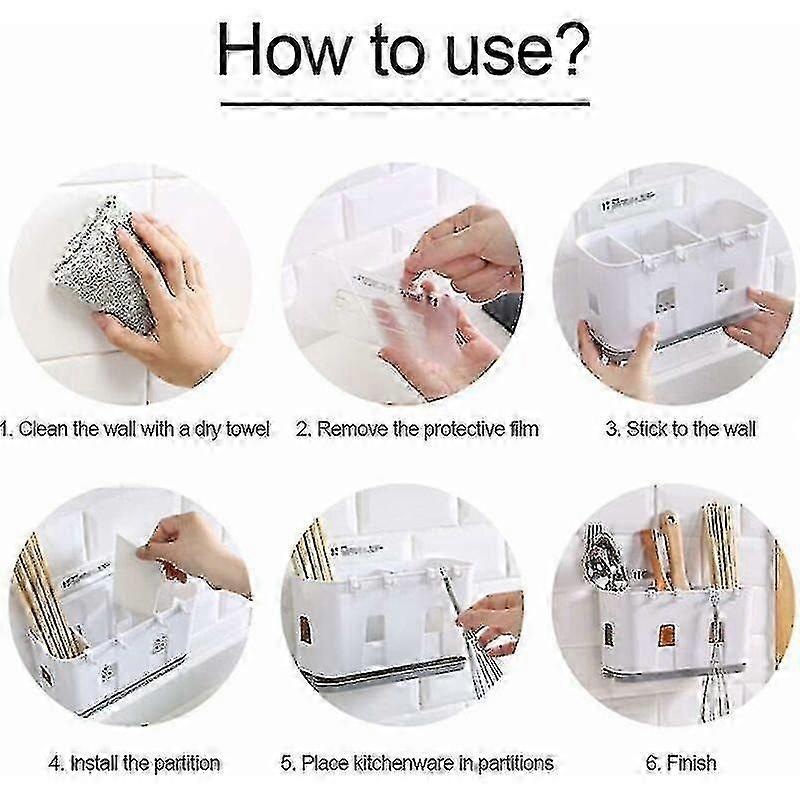 How to use?

1. Clean the wall with a dry towel

2. Remove the protective film

3. Stick to the wall

4. Install the partition

5. Place kitchenware in partitions

6. Finish