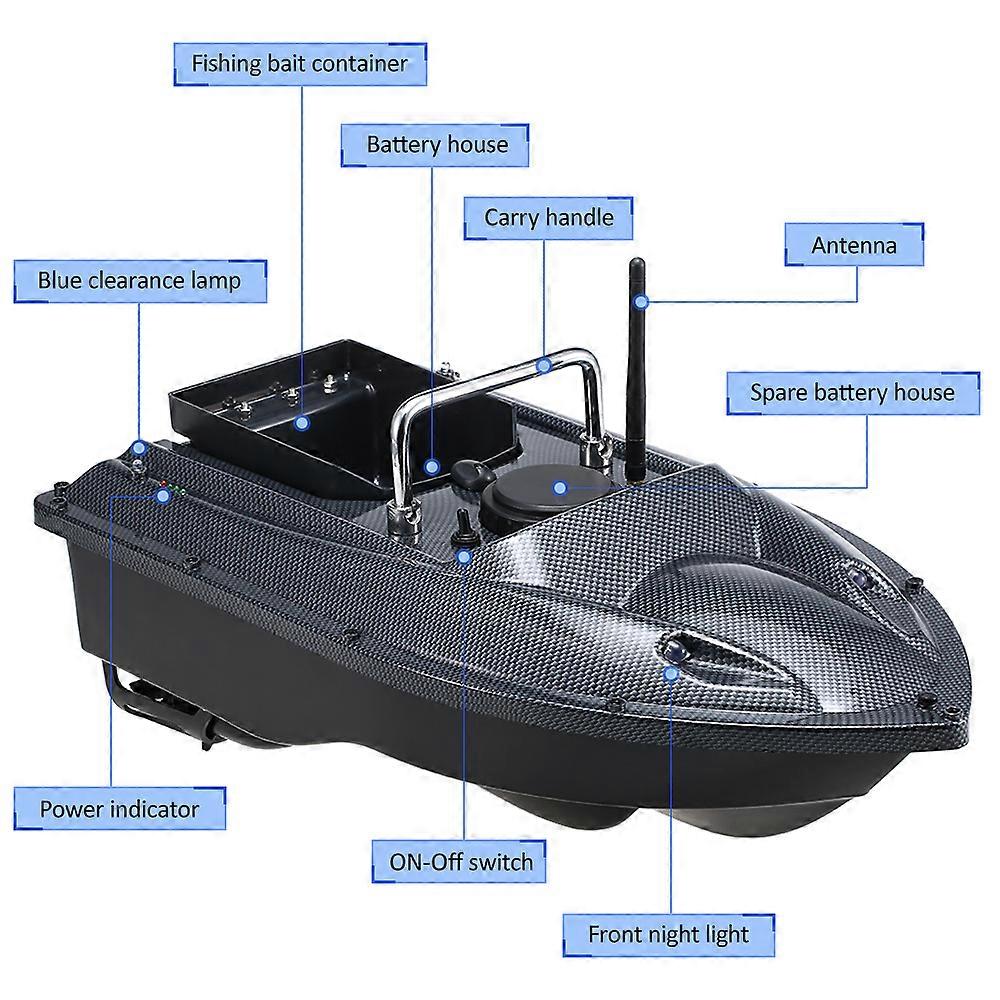 Fishing bait container

Battery house

Carry handle

Antenna

Blue clearance lamp

Spare battery house

Power indicator

ON-Off switch

Front night light